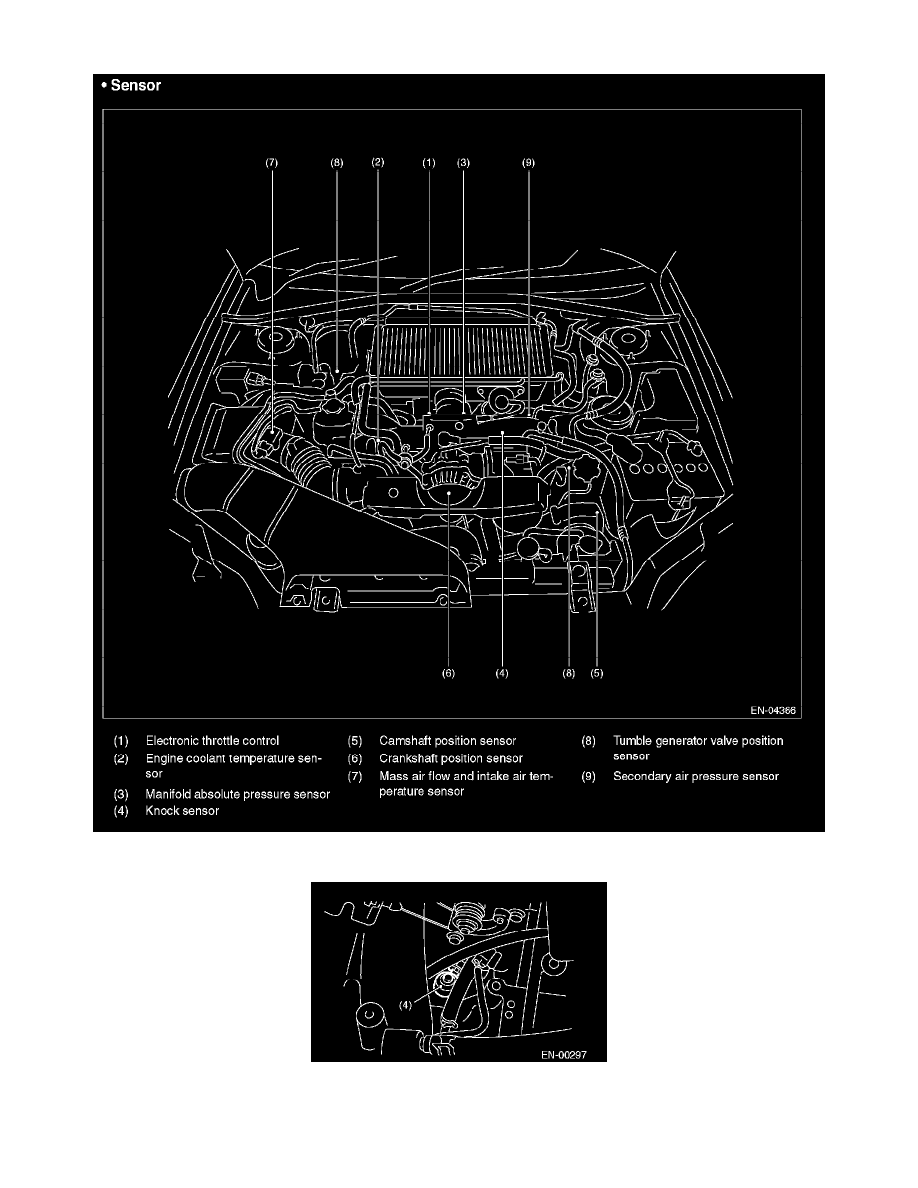 • Sensor

(7) (8) (2) (1) (3) (9)

(6) (4) (8) (5)

EN-04366

(1) Electronic throttle control
(2) Engine coolant temperature sensor
(3) Manifold absolute pressure sensor
(4) Knock sensor
(5) Camshaft position sensor
(6) Crankshaft position sensor
(7) Mass air flow and intake air temperature sensor
(8) Tumble generator valve position sensor
(9) Secondary air pressure sensor

(4)

EN-00297