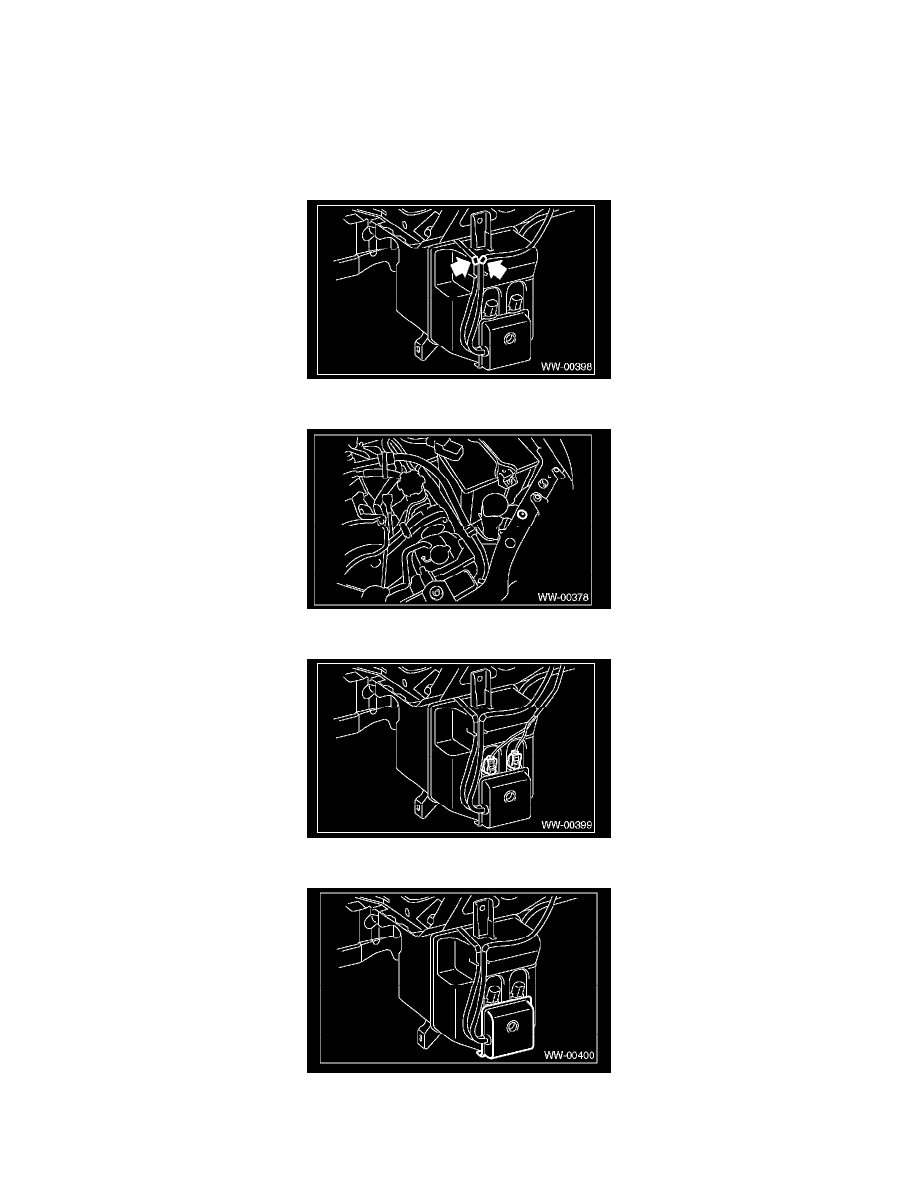 WW-00398

WW-00378

WW-00399

WW-00400