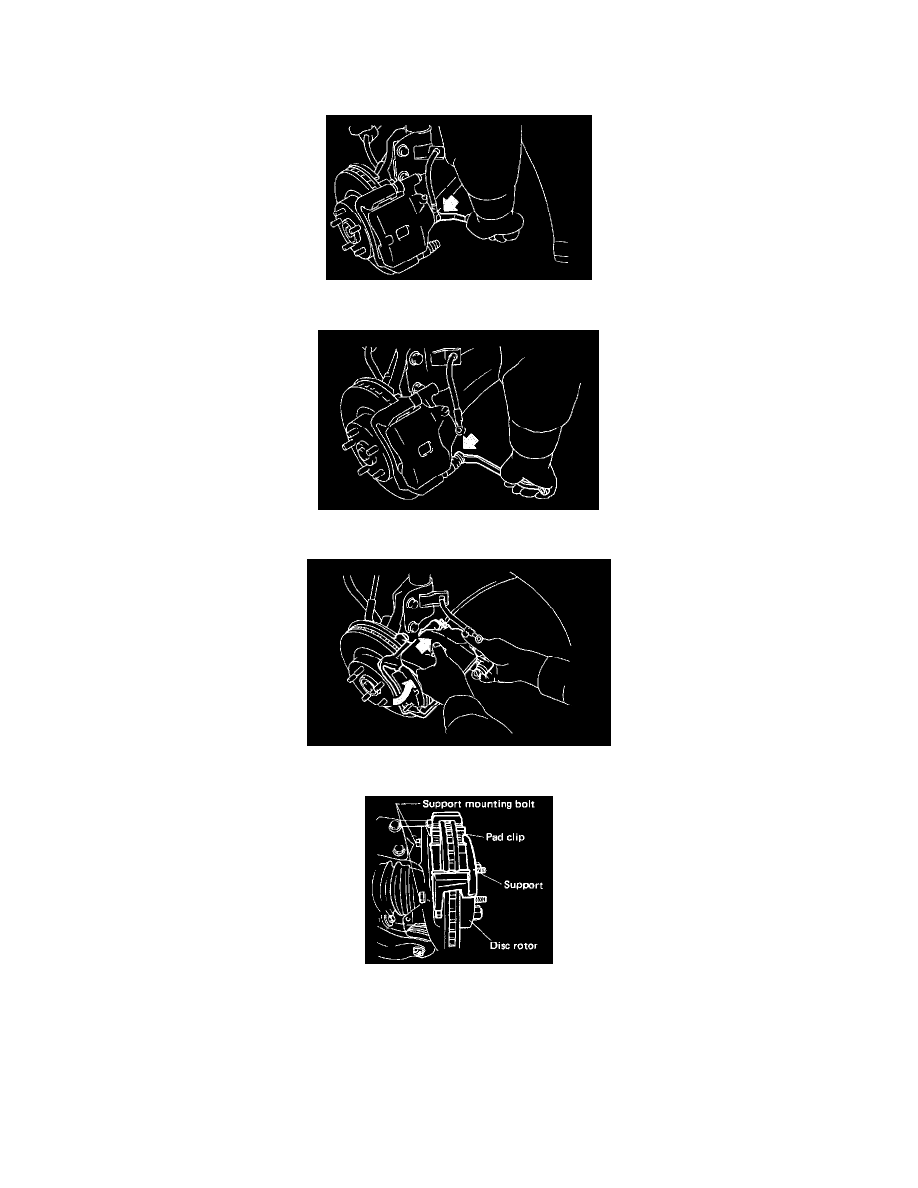 Support mounting bolt
Pad clip
Support
Disc rotor