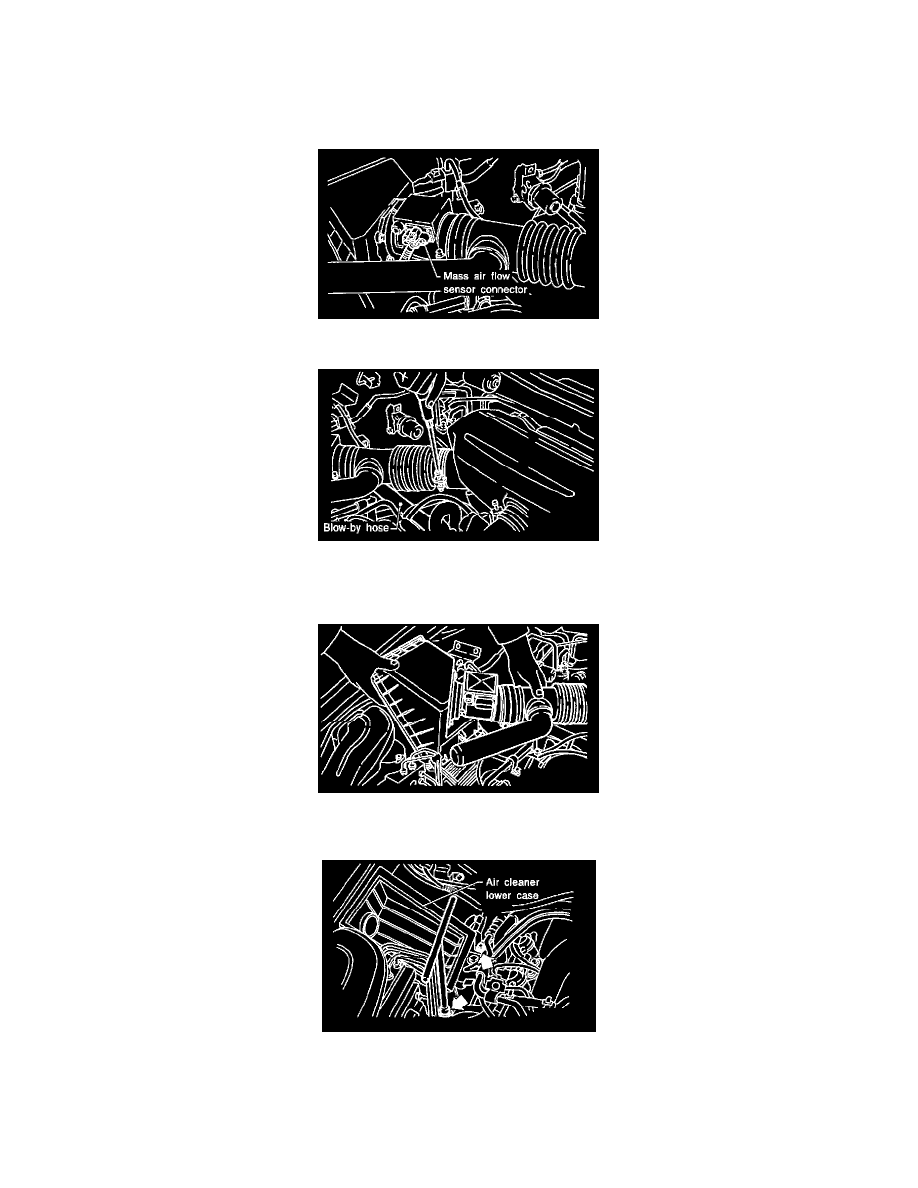 Mass air flow sensor connector

Blow-by hose

Air cleaner lower case