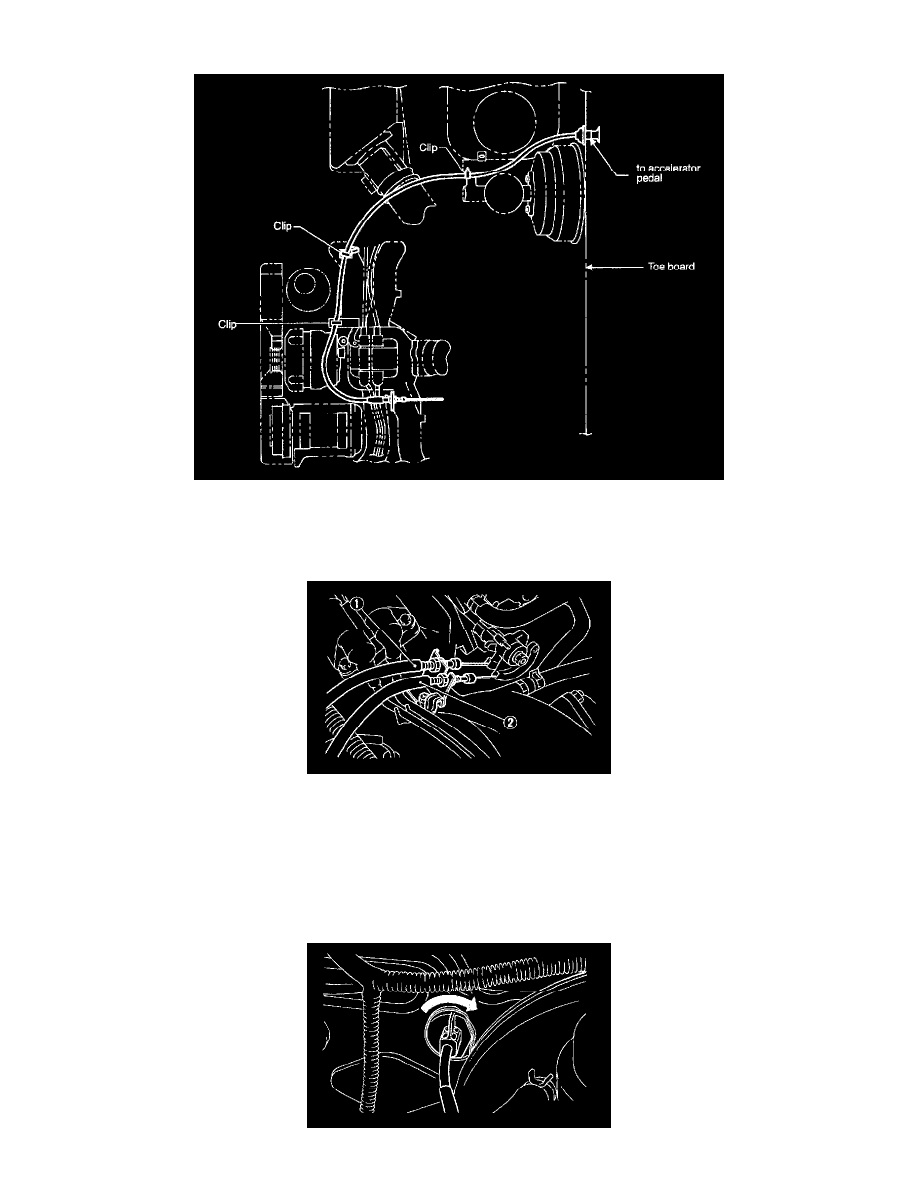 Clip

to accelerator pedal

Clip

Toe board

Clip

1

2