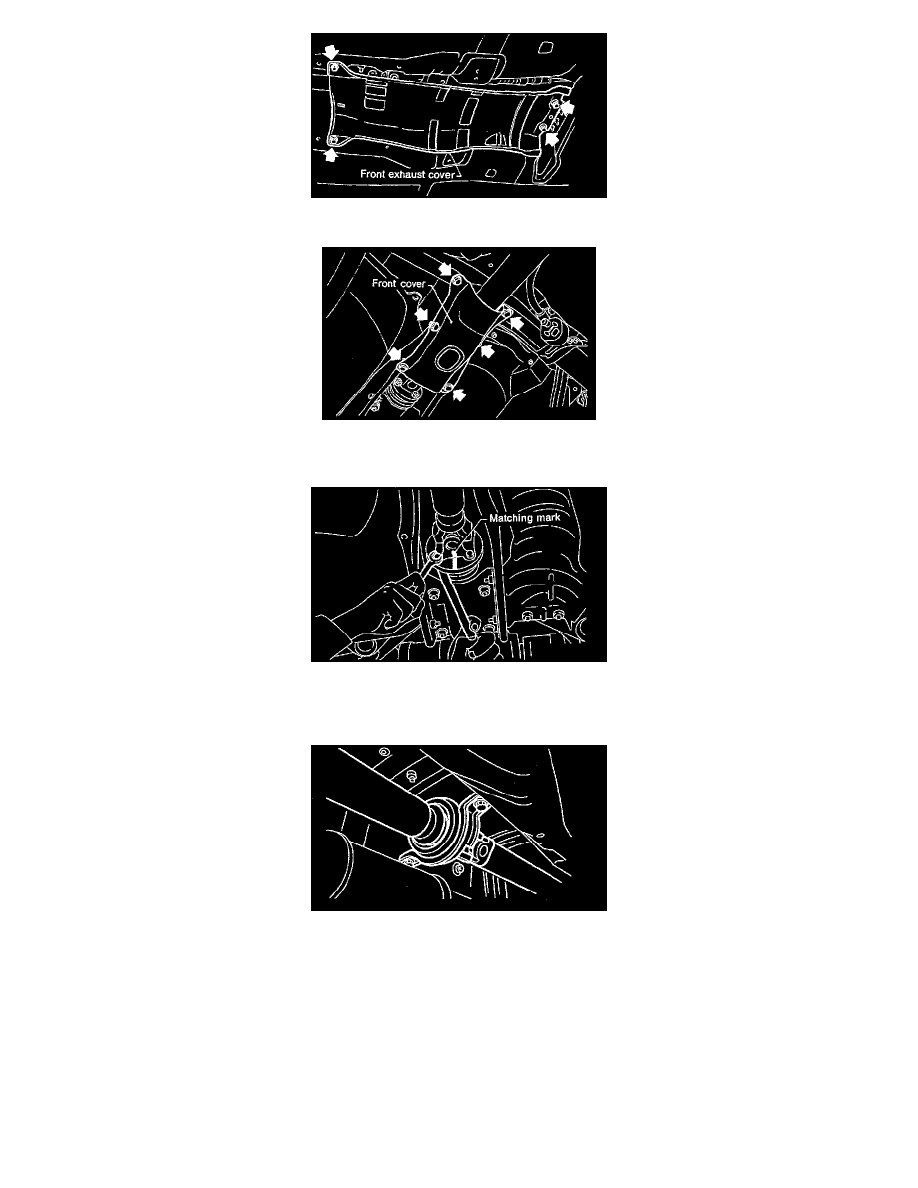 Front exhaust cover

Front cover

Matching mark