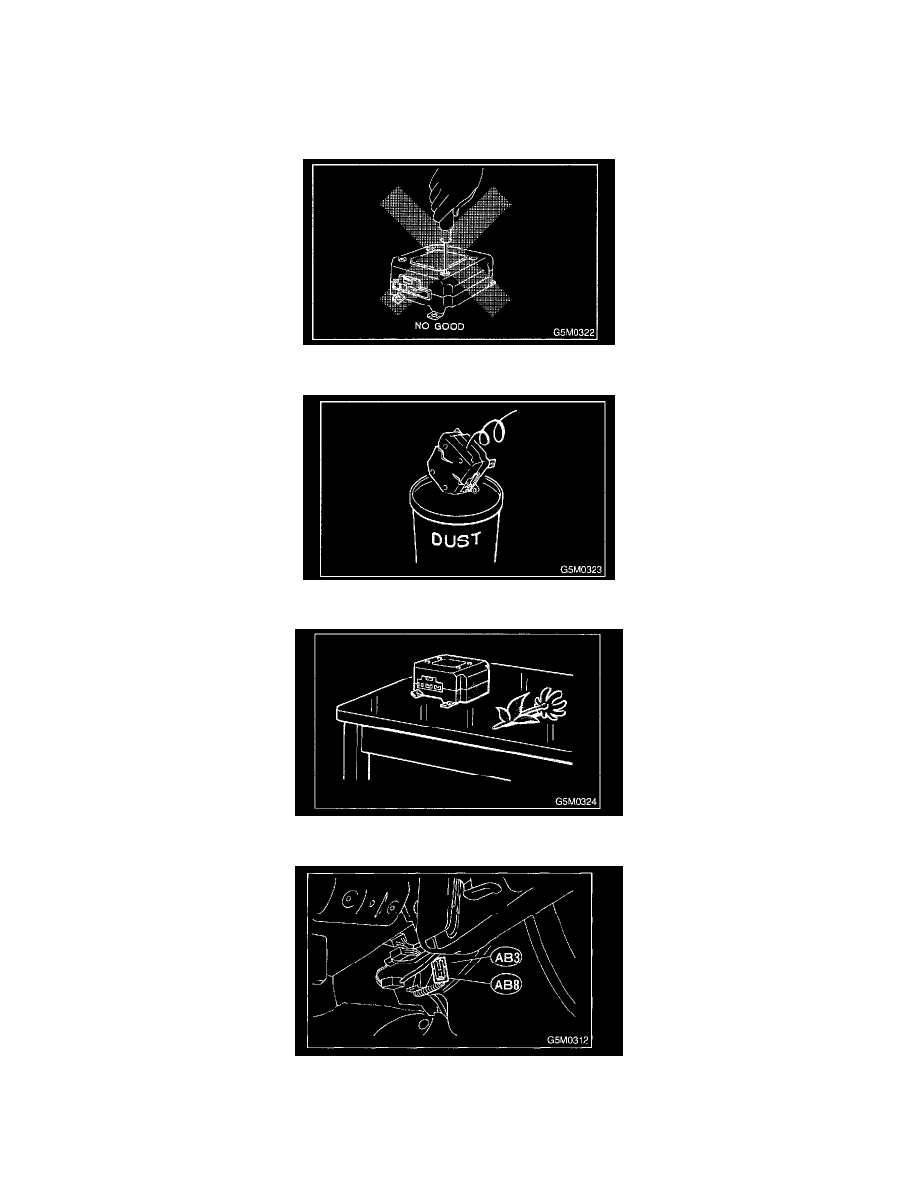 NO GOOD
G5M0322

DUST
G5M0323

G5M0324

AB3
AB8
G5M0312