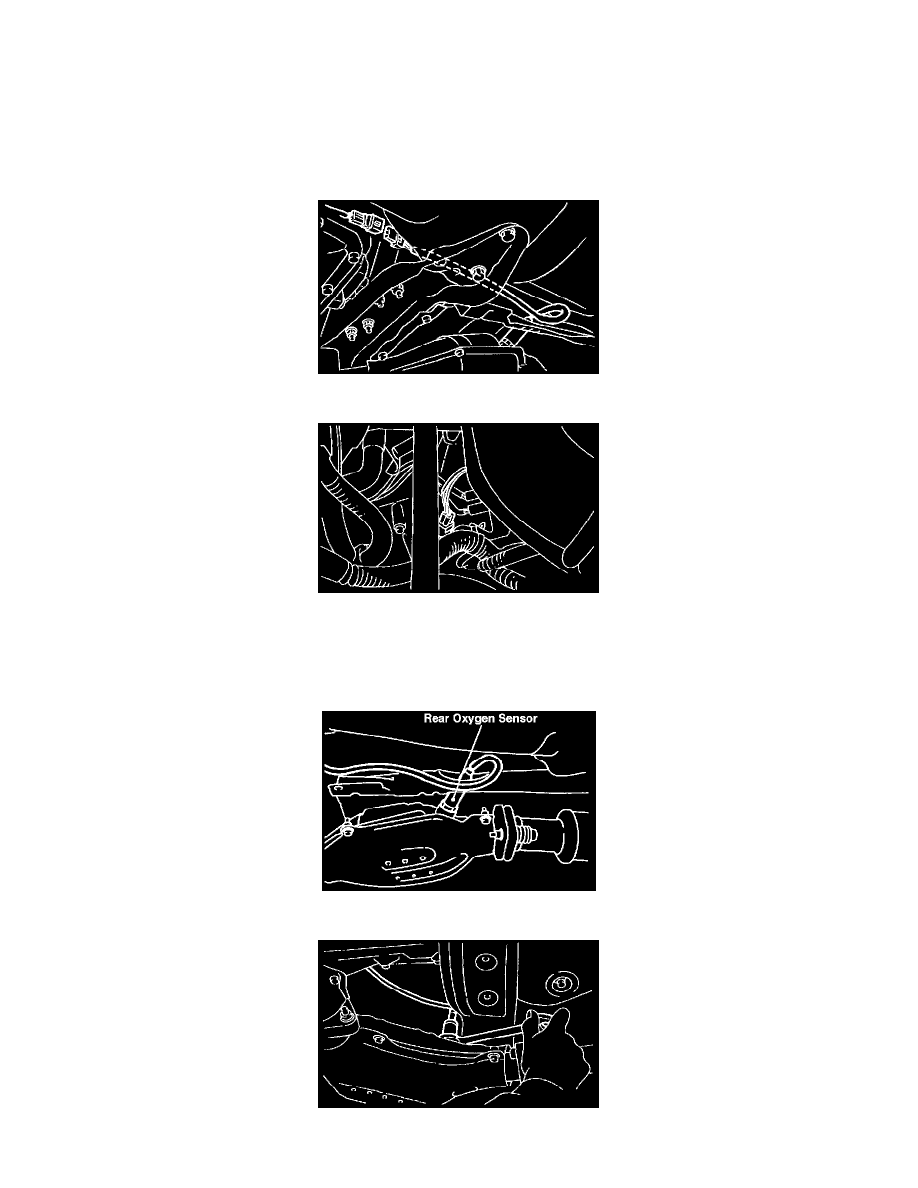 Rear Oxygen Sensor