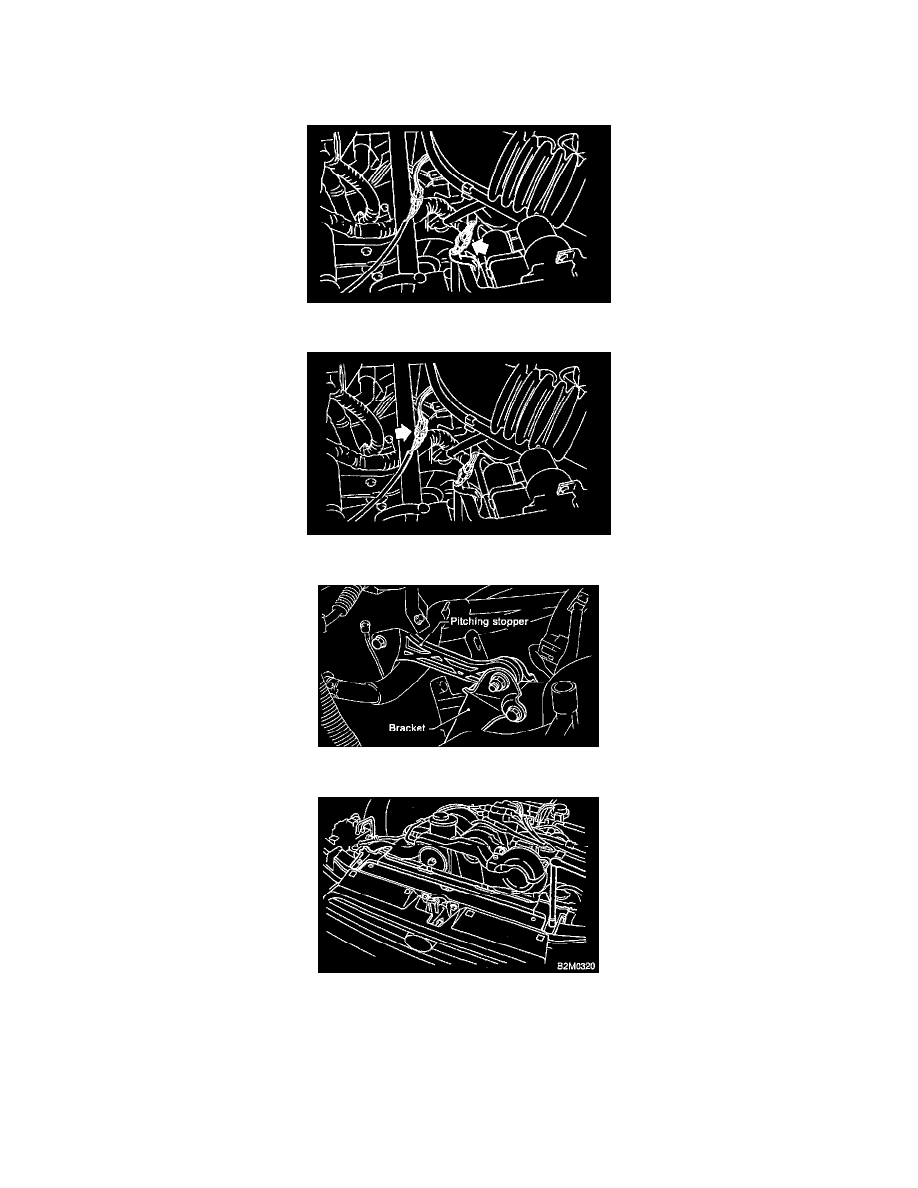 Pitching stopper

Bracket

B2M0320