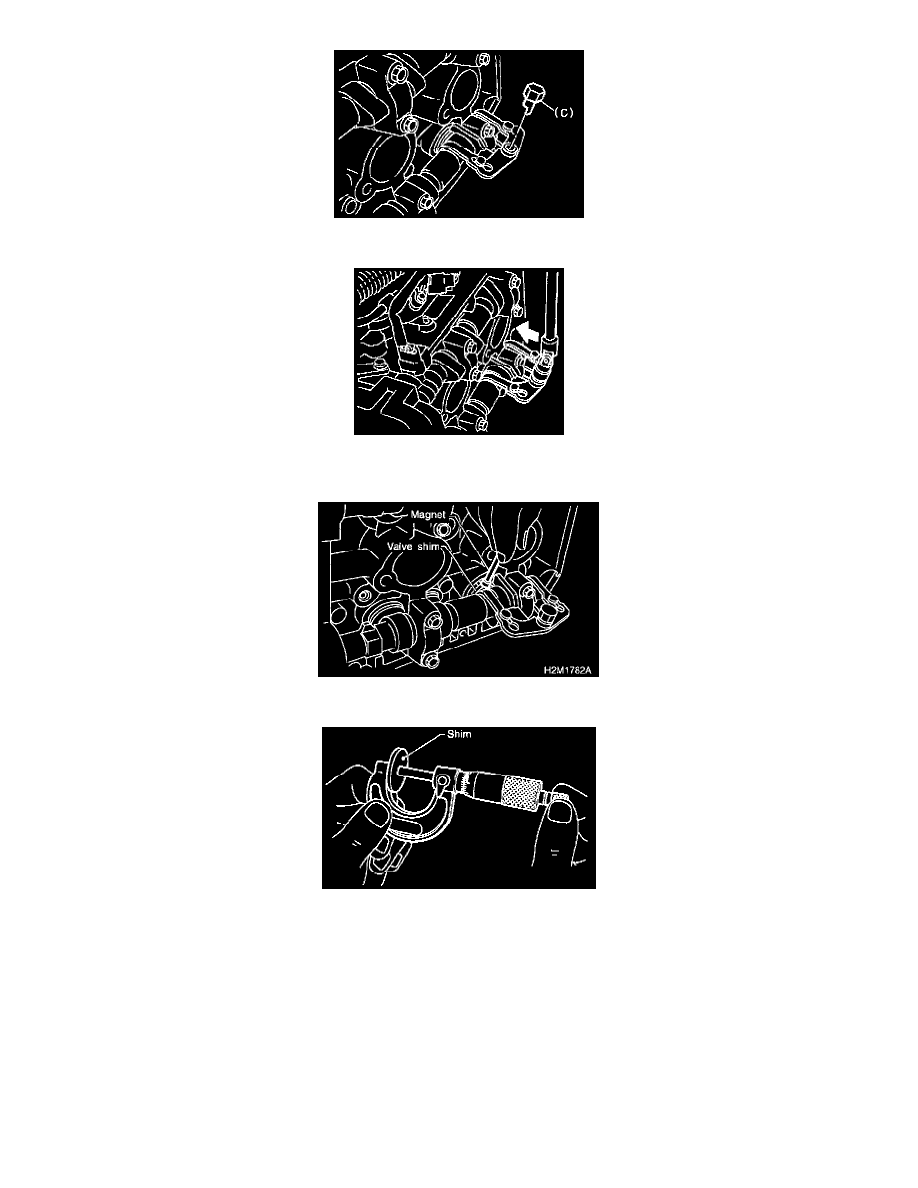 (C)

Magnet

Valve shim

H2M1762A

Shim