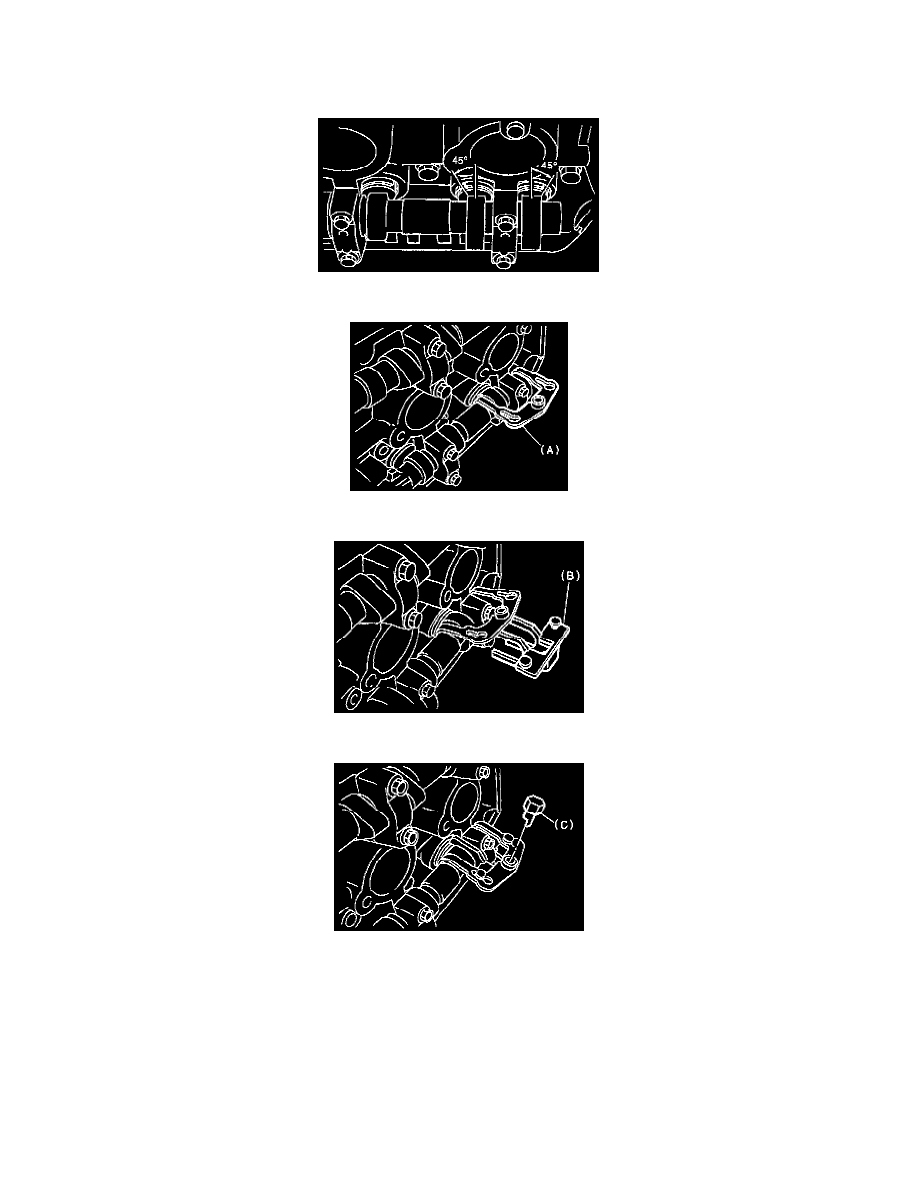 45°
45°

(A)

(B)

(C)