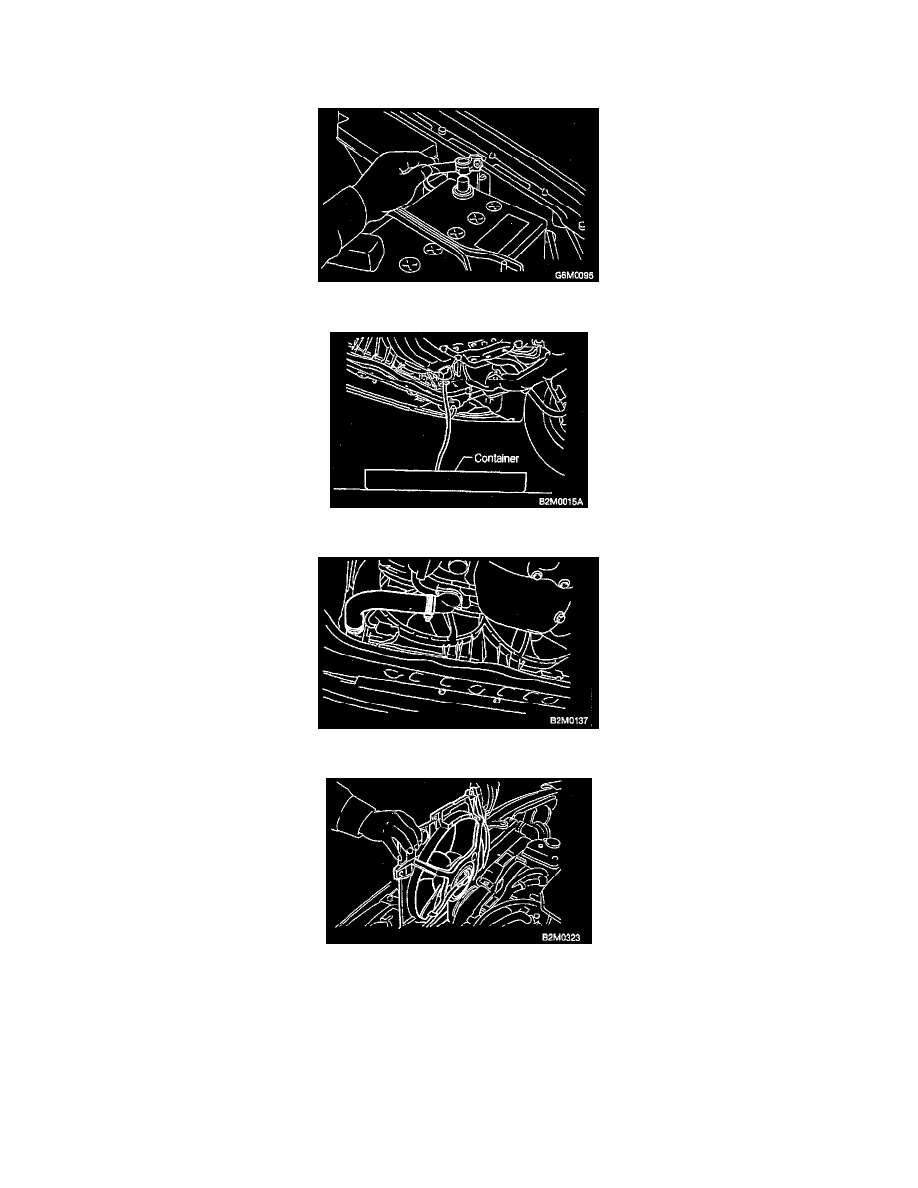 G6M0095

Container

B2M0015A

B2M0137

B2M0323