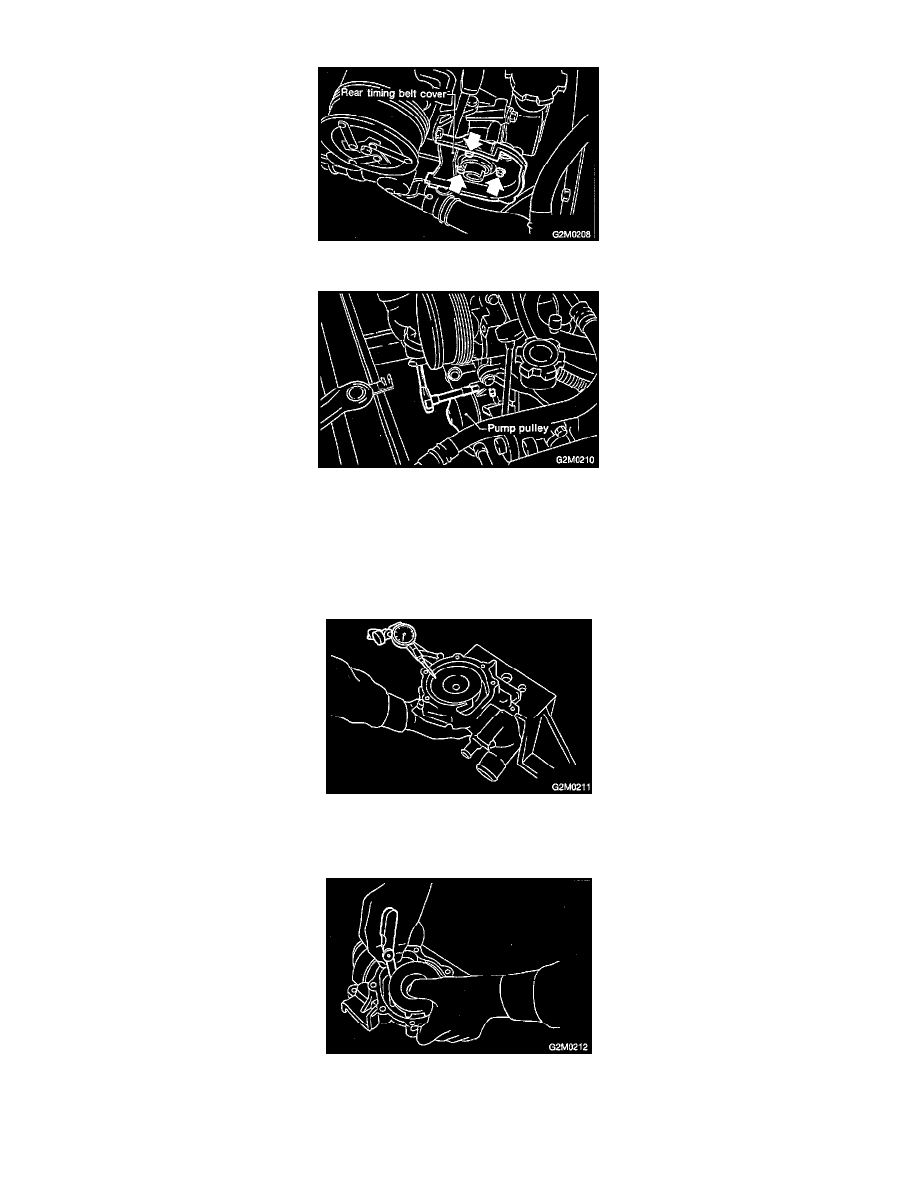 Rear timing belt cover

G2M0208

Pump pulley

G2M0210

G2M0211

G2M0212