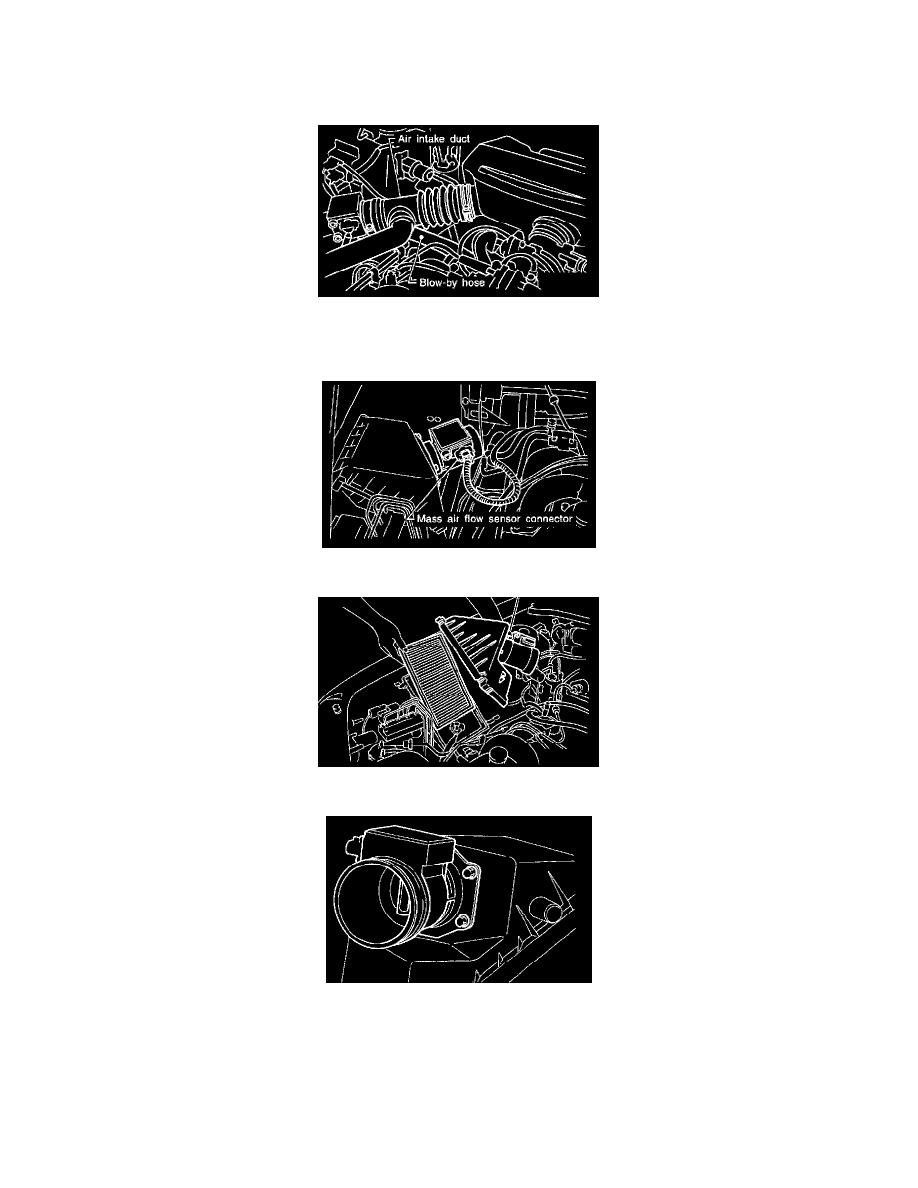 Air intake duct
Blow-by hose

Mass air flow sensor connector