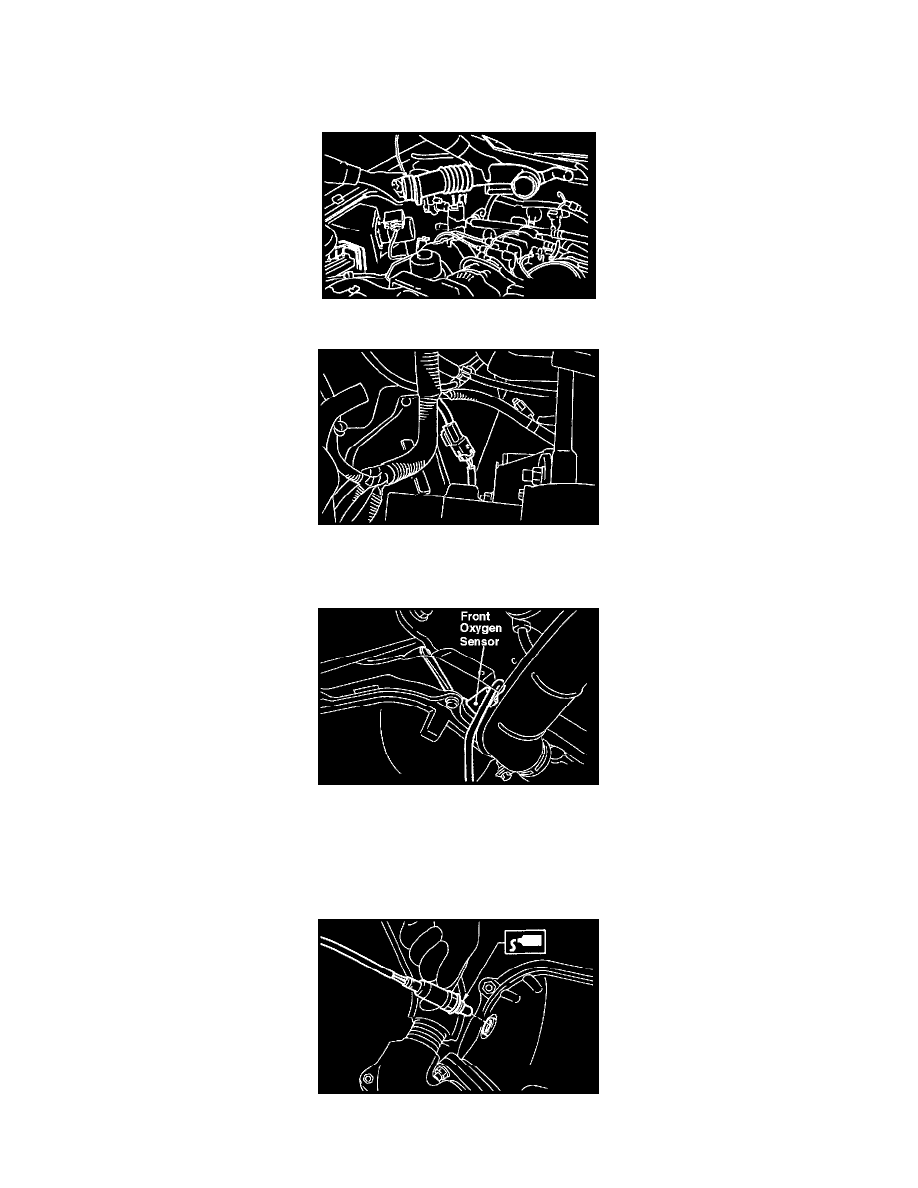 Front Oxygen Sensor

S