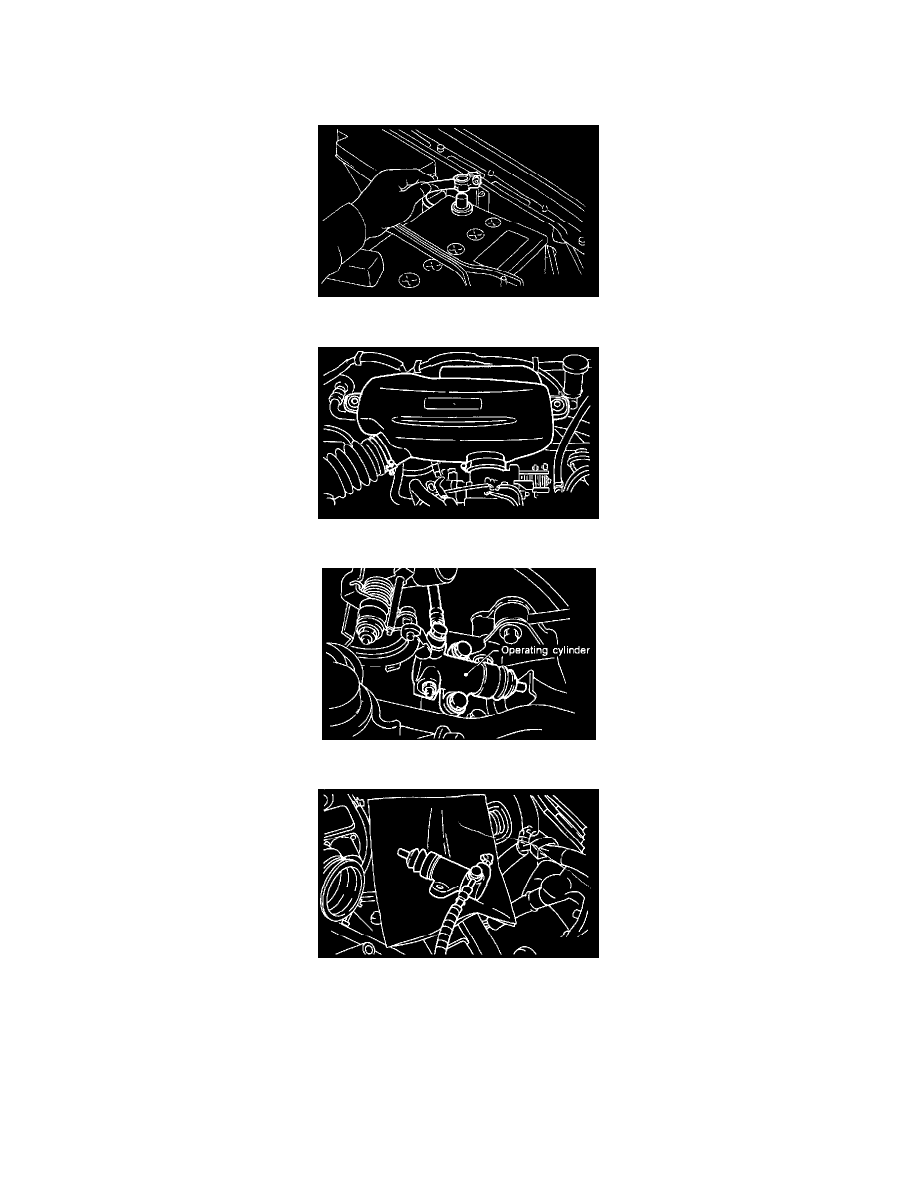 Operating cylinder