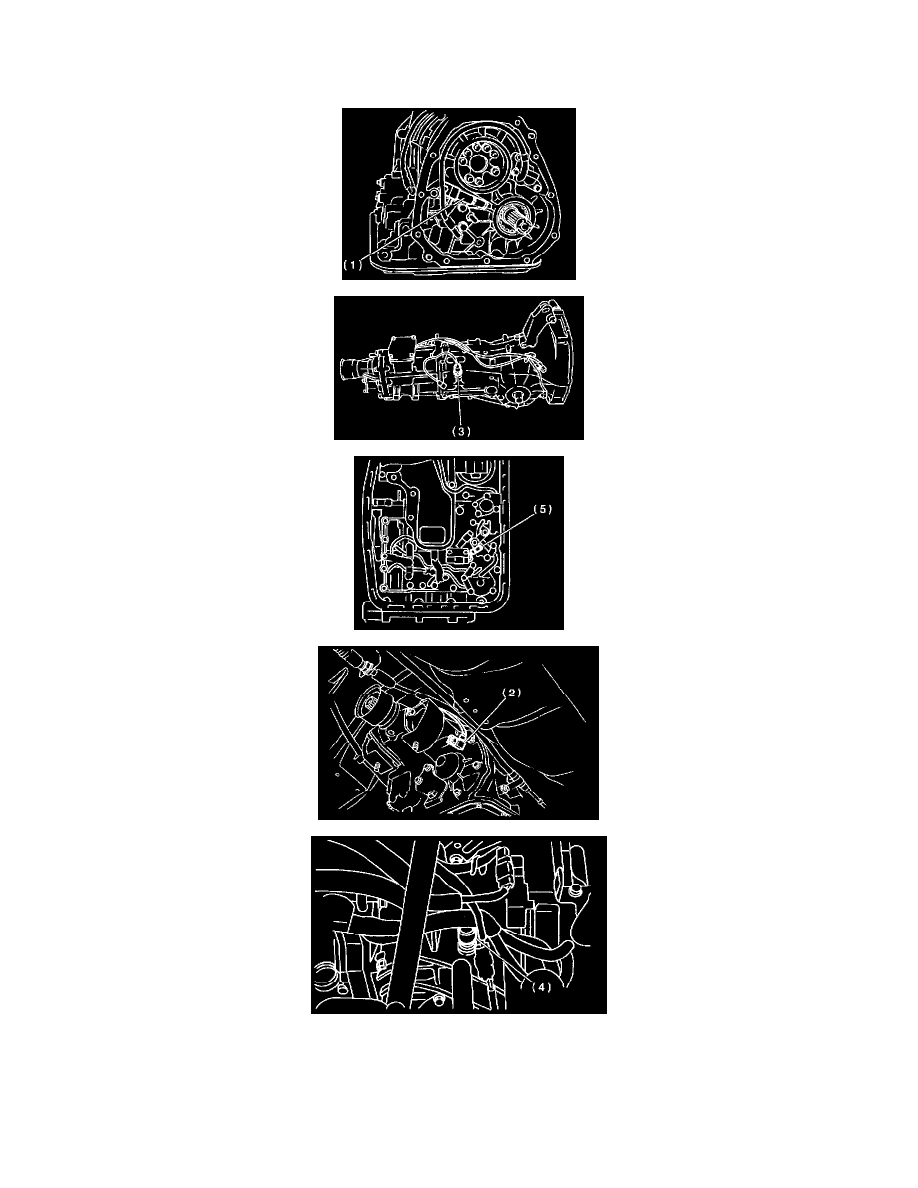 (1)

(3)

(5)

(2)

(4)