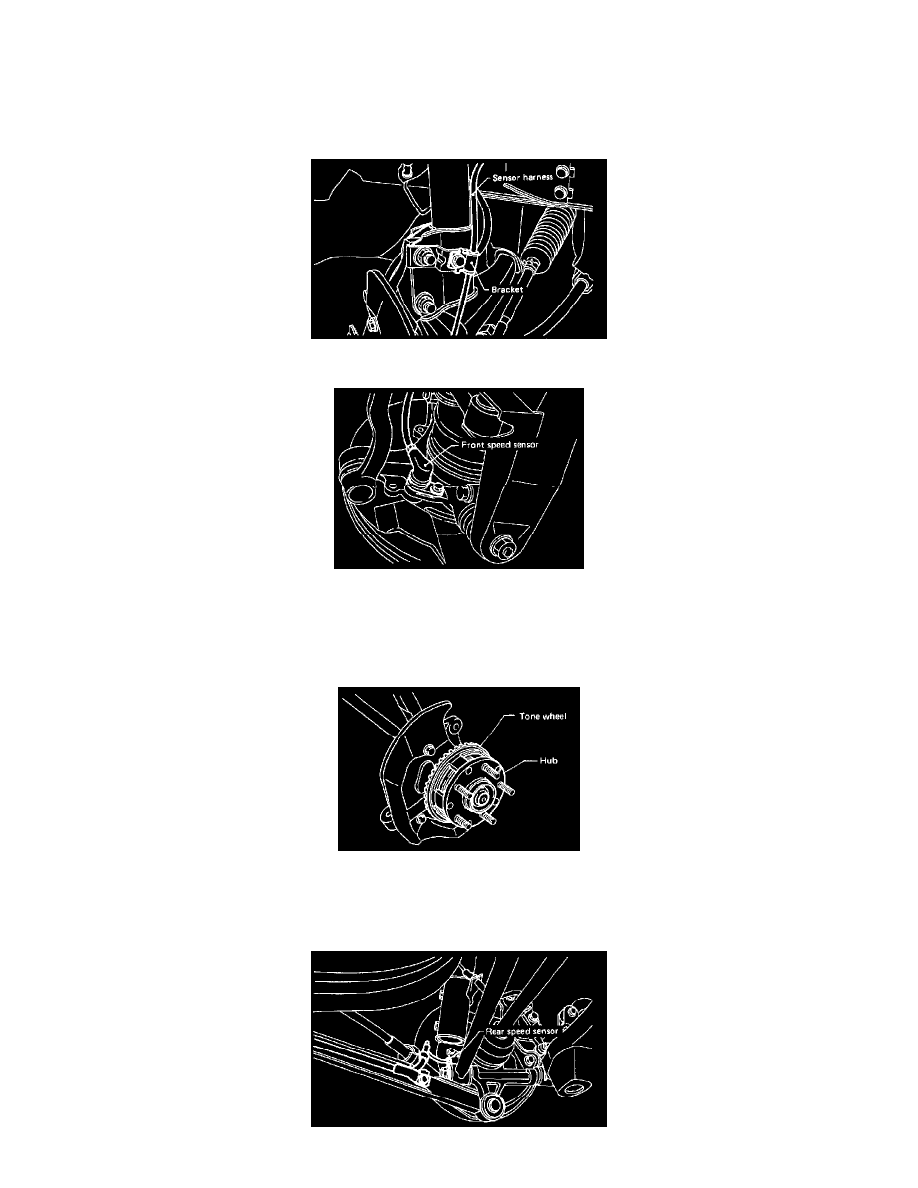 Sensor harness
Bracket

Front speed sensor

Tone wheel
Hub

Rear speed sensor