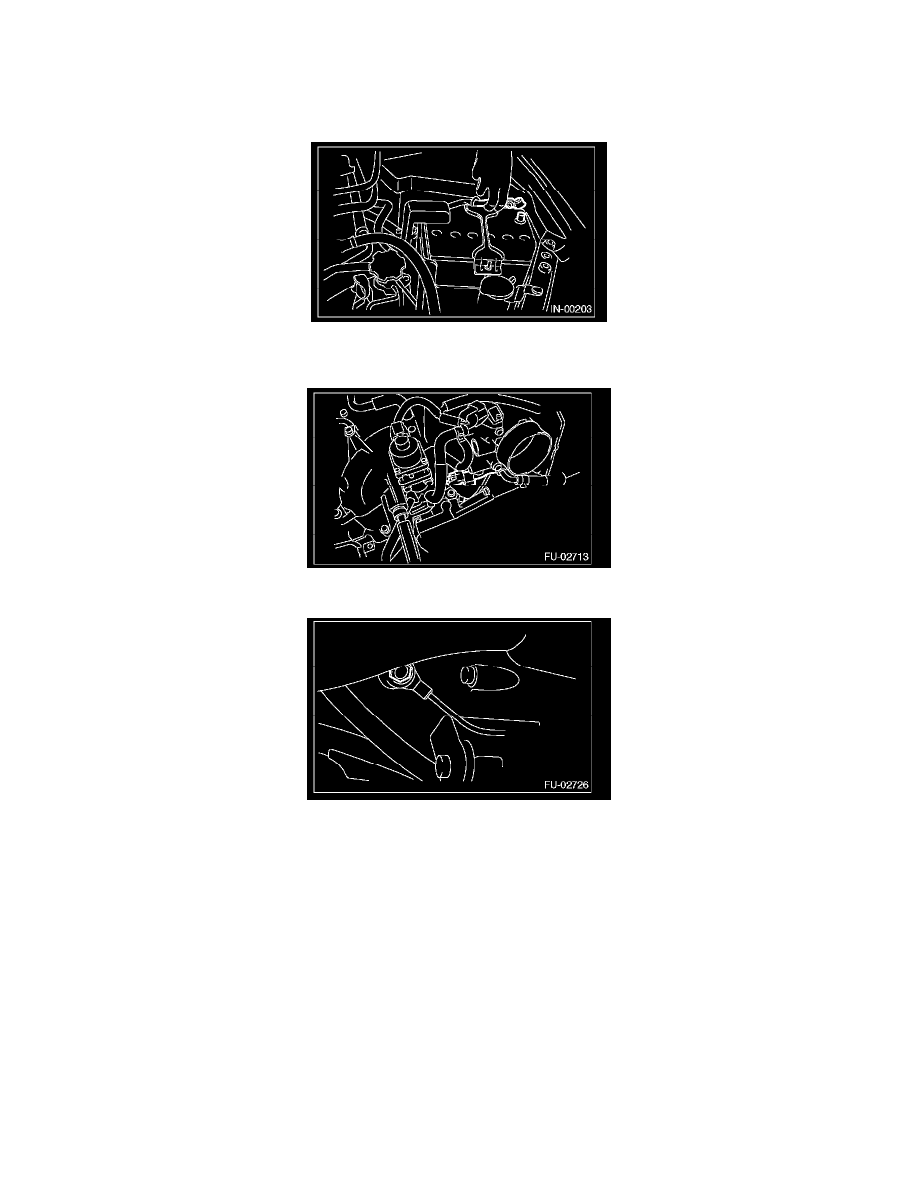 IN-00203

FU-02713

FU-02726