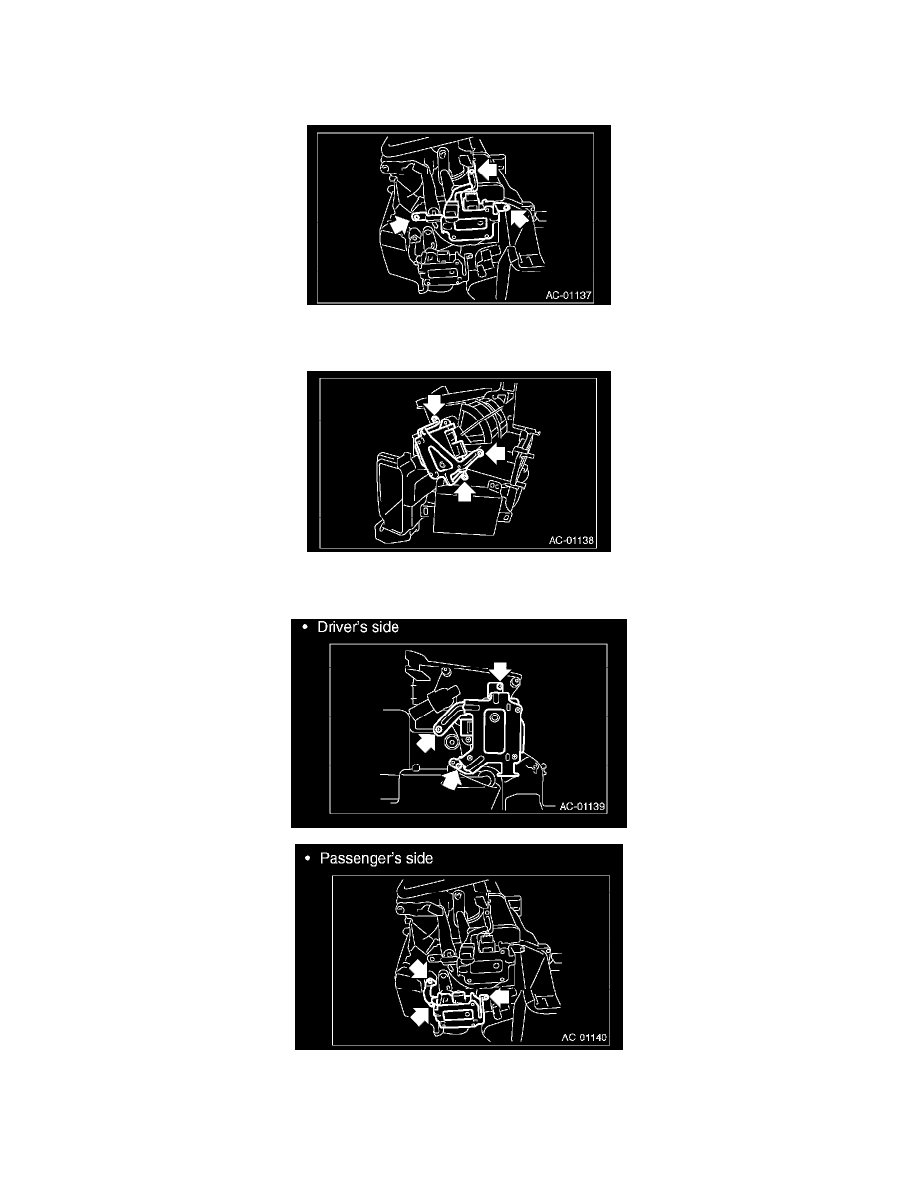 AC-01137

AC-01138

• Driver's side

AC-01139

• Passenger's side

AC 01140