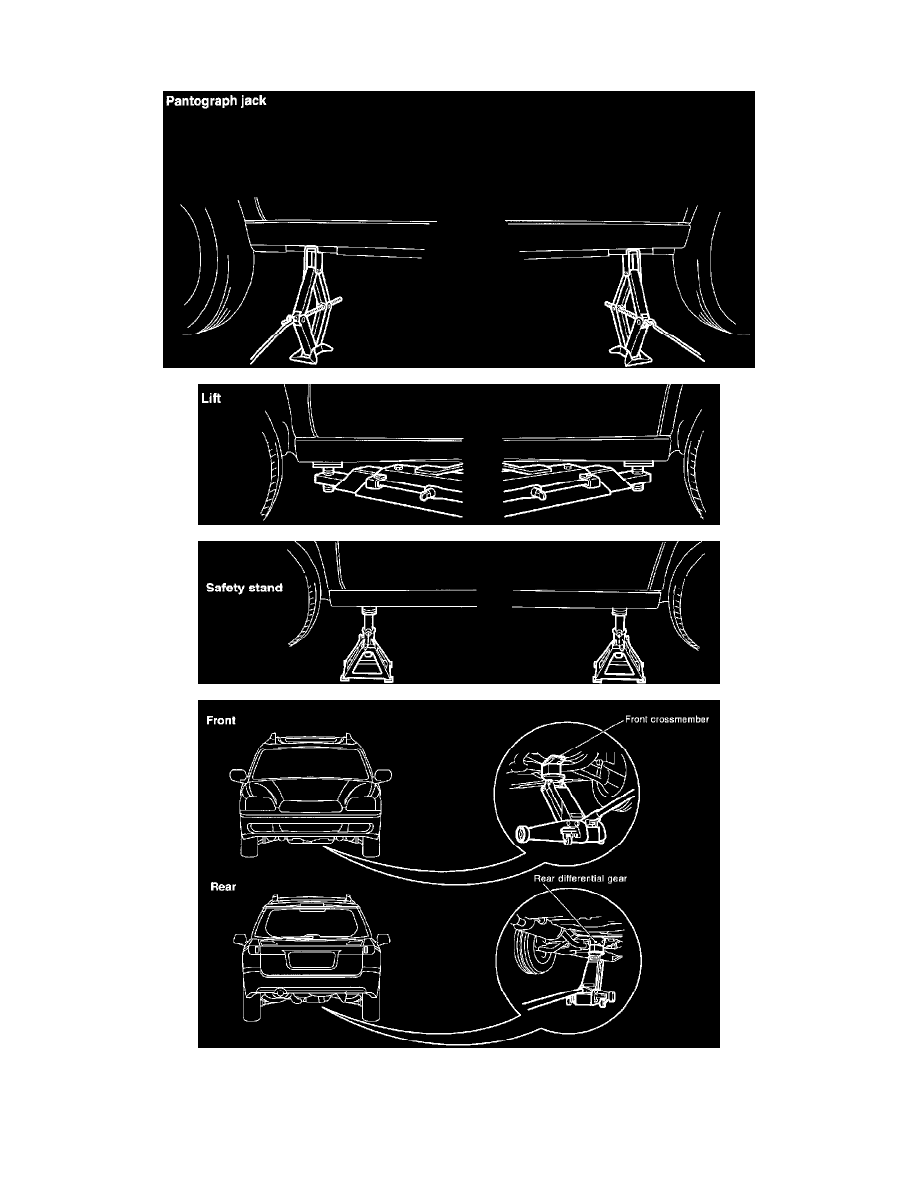 Pantograph jack

Lift

Safety stand

Front

Front crossmember

Rear

Rear differential gear