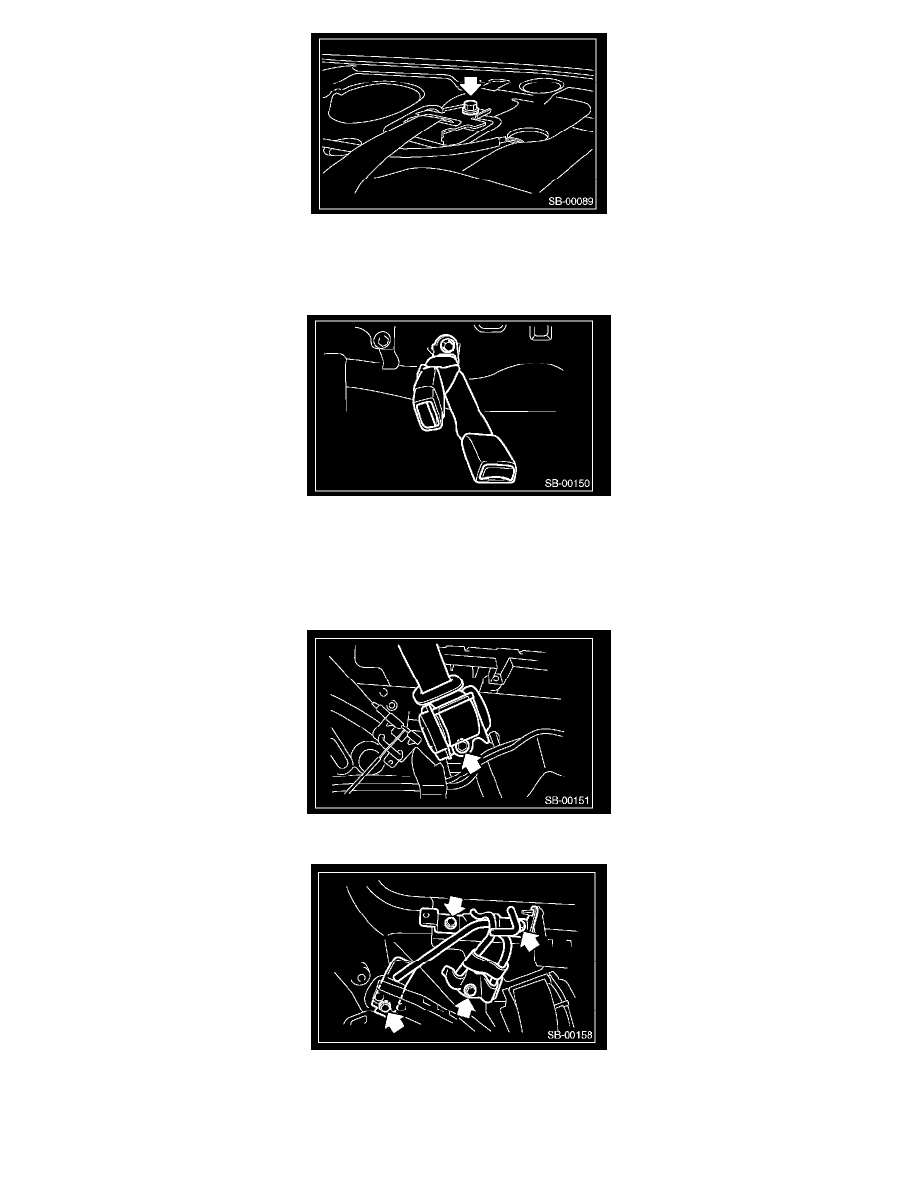 SB-00089

SB-00150

SB-00151

SB-00158