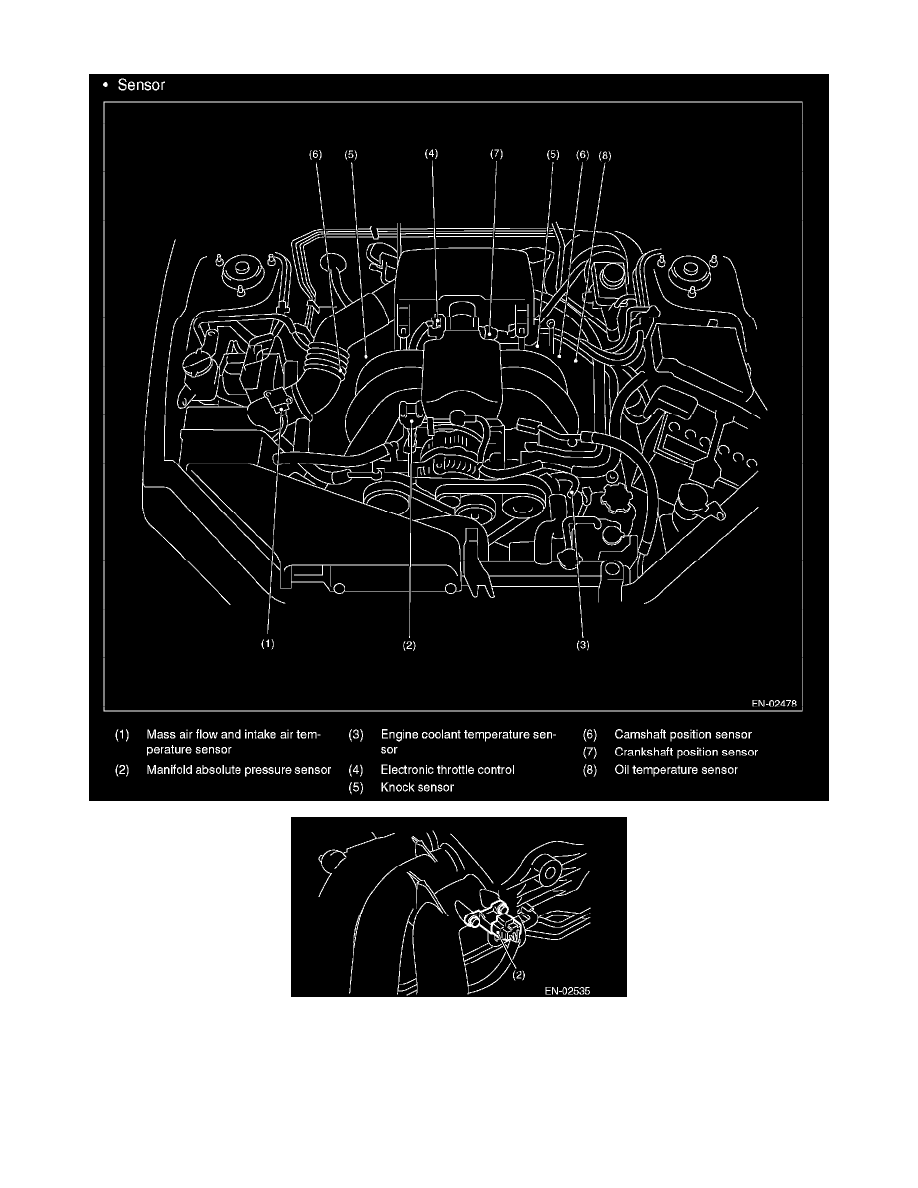 • Sensor

(6) (5) (4) (7) (5) (6) (8)

(1) (2) (3)

EN-02478

(1) Mass air flow and intake air temperature sensor
(2) Manifold absolute pressure sensor
(3) Engine coolant temperature sensor
(4) Electronic throttle control
(5) Knock sensor
(6) Camshaft position sensor
(7) Crankshaft position sensor
(8) Oil temperature sensor

(2)

EN-02535