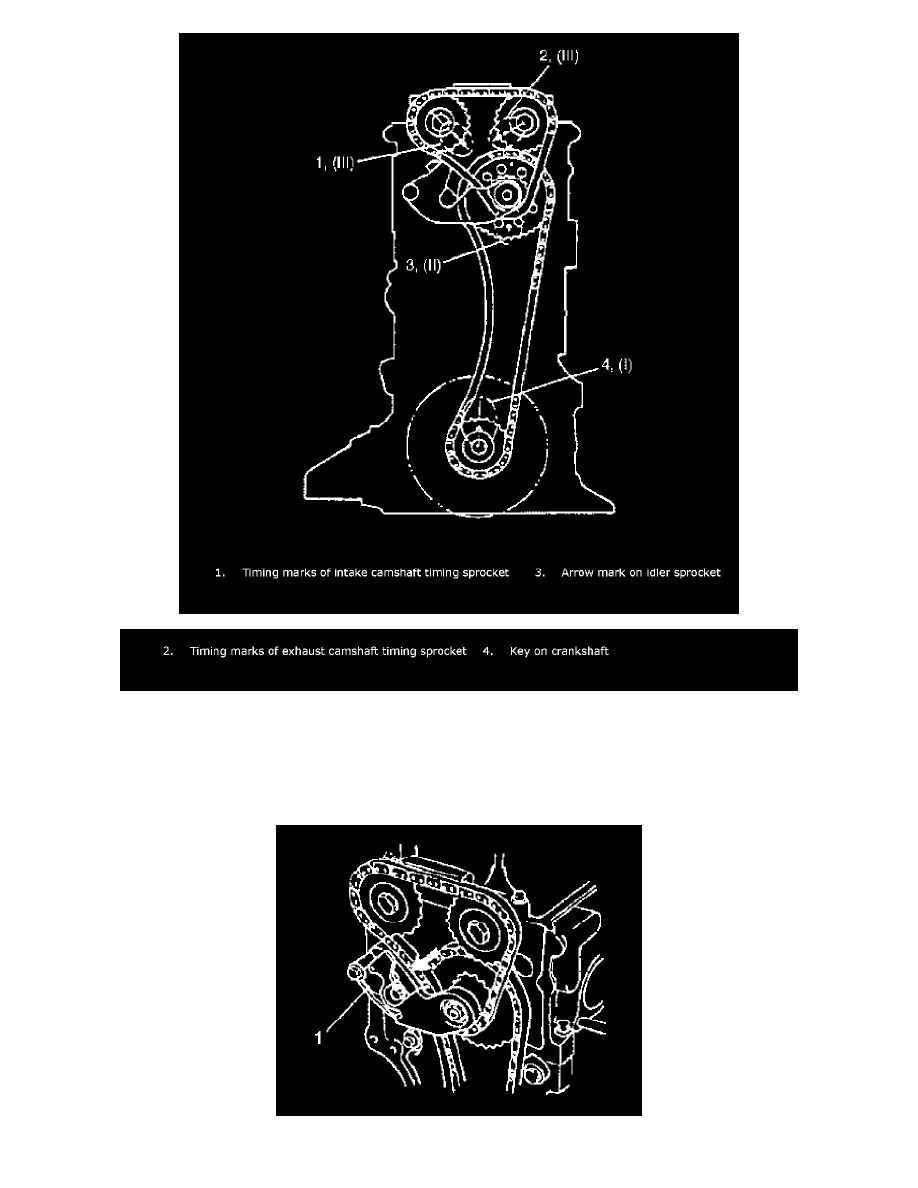 2, (III)

1, (III)

3, (II)

4, (I)

1. Timing marks of intake camshaft timing sprocket 3. Arrow mark on idler sprocket

2. Timing marks of exhaust camshaft timing sprocket 4. Key on crankshaft

1