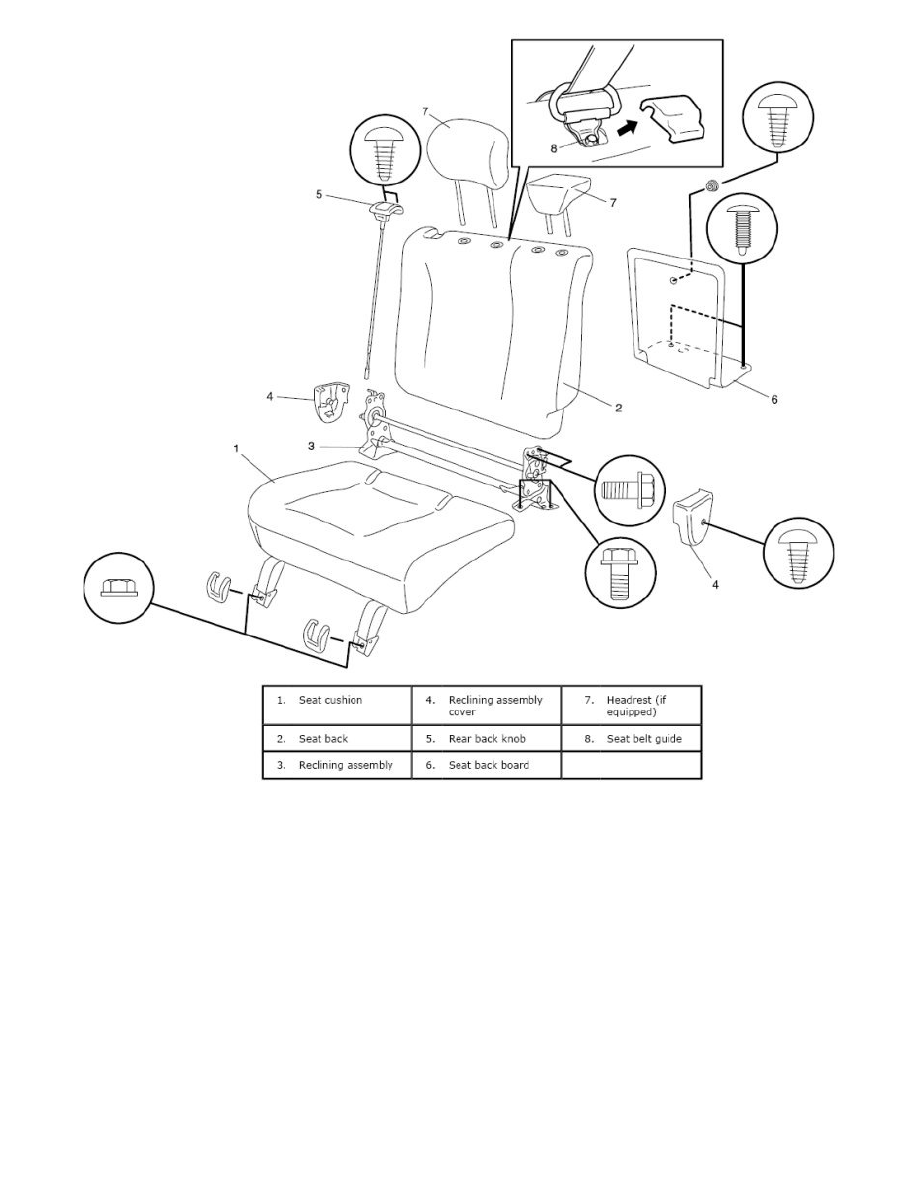 7

8

5

7

4

2

6

3

1

4

| 1. Seat cushion | 4. Reclining assembly cover | 7. Headrest (if equipped) |
|---|---|---|
| 2. Seat back | 5. Rear back knob | 8. Seat belt guide |
| 3. Reclining assembly | 6. Seat back board | |