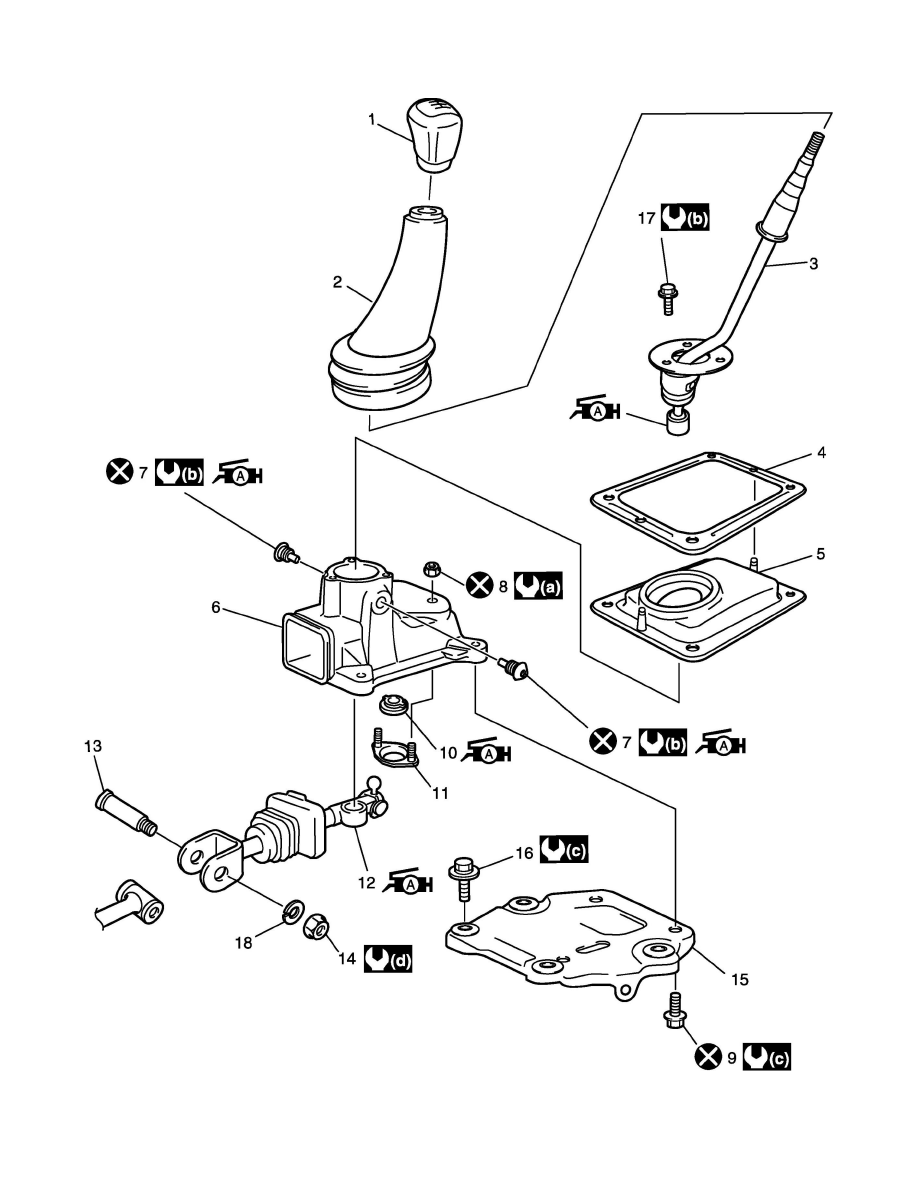 1

2

17 (b)

3

A

4

5

7 (b) A

8 (a)

6

7 (b) A

10 A

11

13

12 A

16 (c)

18

14 (d)

15

9 (c)