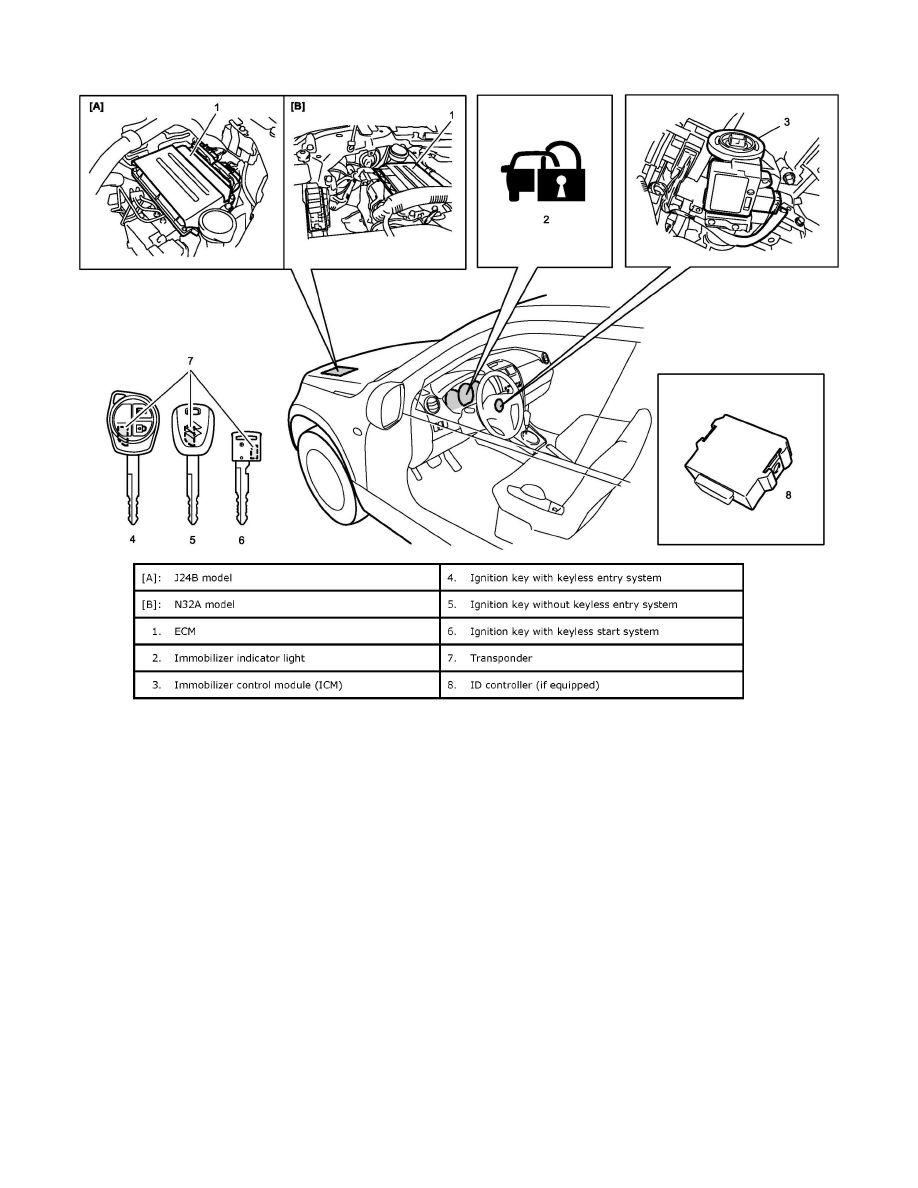 [A]

1

[B]

1

2

3

7

4 5 6

8

| [A]: J24B model | 4. Ignition key with keyless entry system |
|---|---|
| [B]: N32A model | 5. Ignition key without keyless entry system |
| 1. ECM | 6. Ignition key with keyless start system |
| 2. Immobilizer indicator light | 7. Transponder |
| 3. Immobilizer control module (ICM) | 8. ID controller (if equipped) |