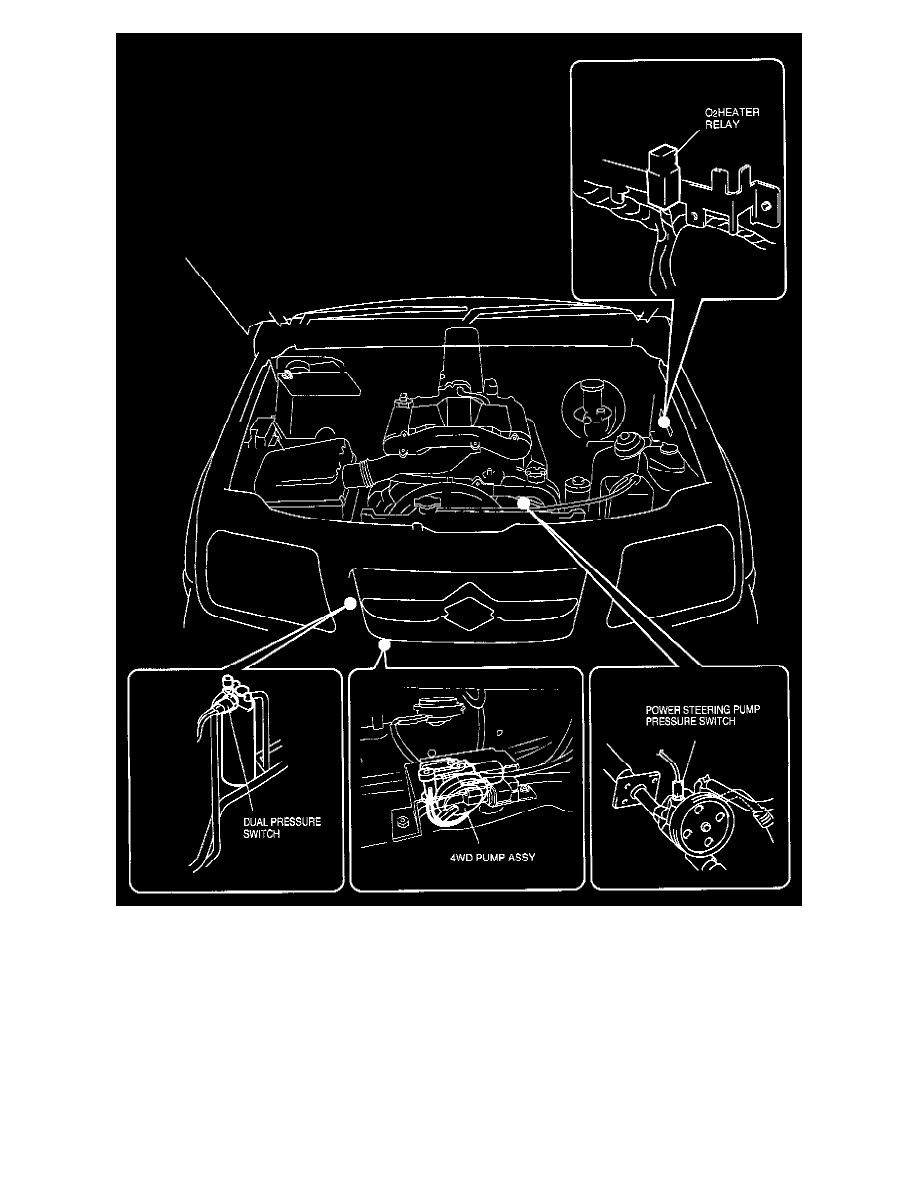 $O_2$HEATER RELAY

DUAL PRESSURE SWITCH

4WD PUMP ASSY

POWER STEERING PUMP PRESSURE SWITCH