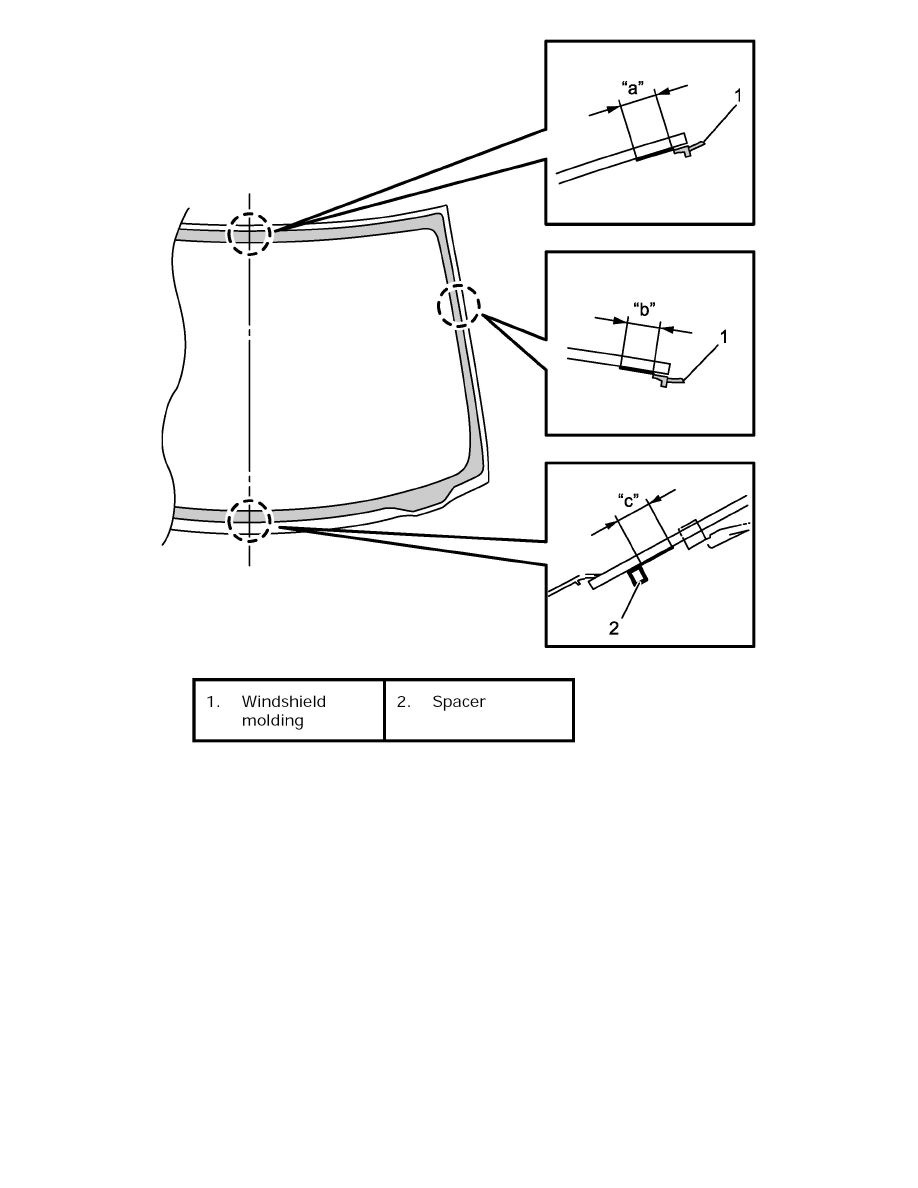 "a"

1

"b"

1

"c"

2

| 1. Windshield molding | 2. Spacer |
|---|---|