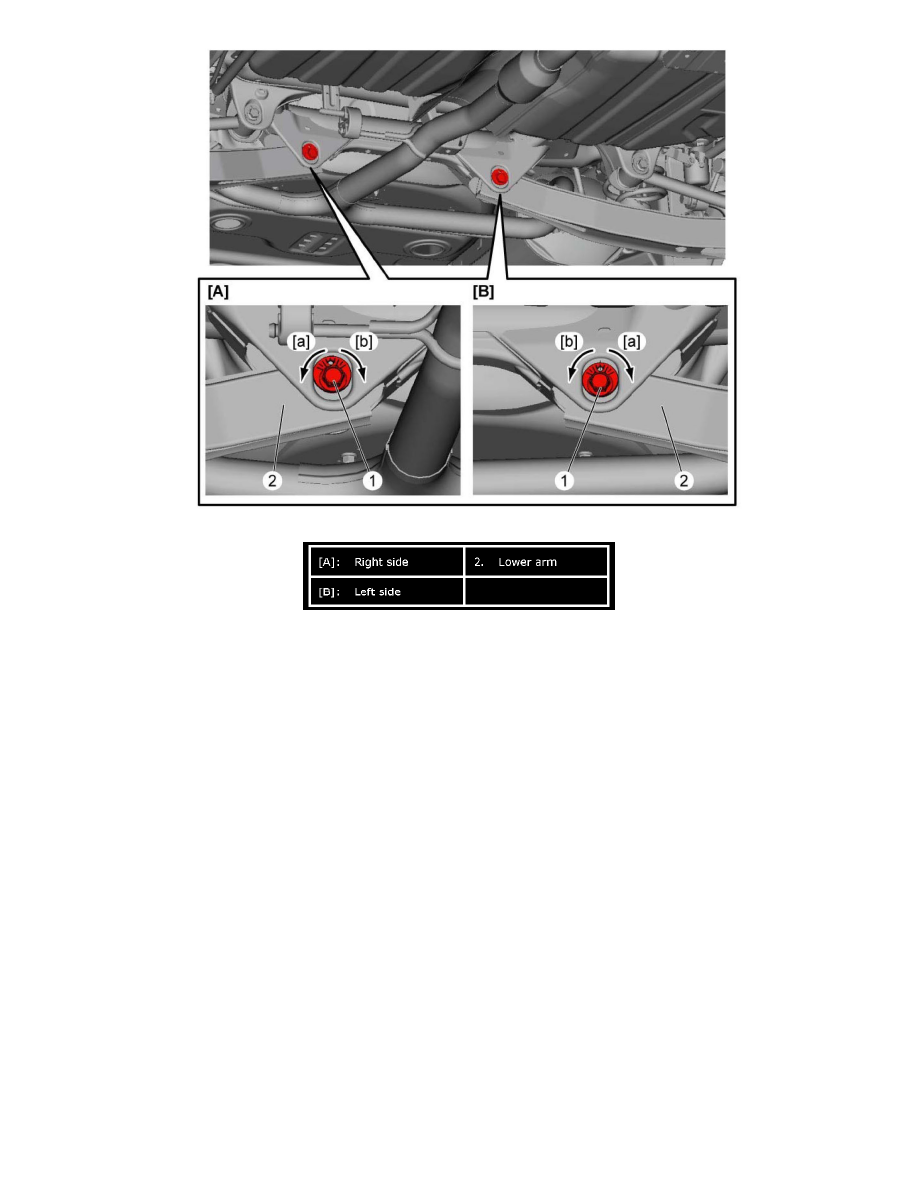 [A]

[a] [b]

2 1

[B]

[b] [a]

1 2

| [A]: Right side | 2. Lower arm |
|---|---|
| [B]: Left side | |