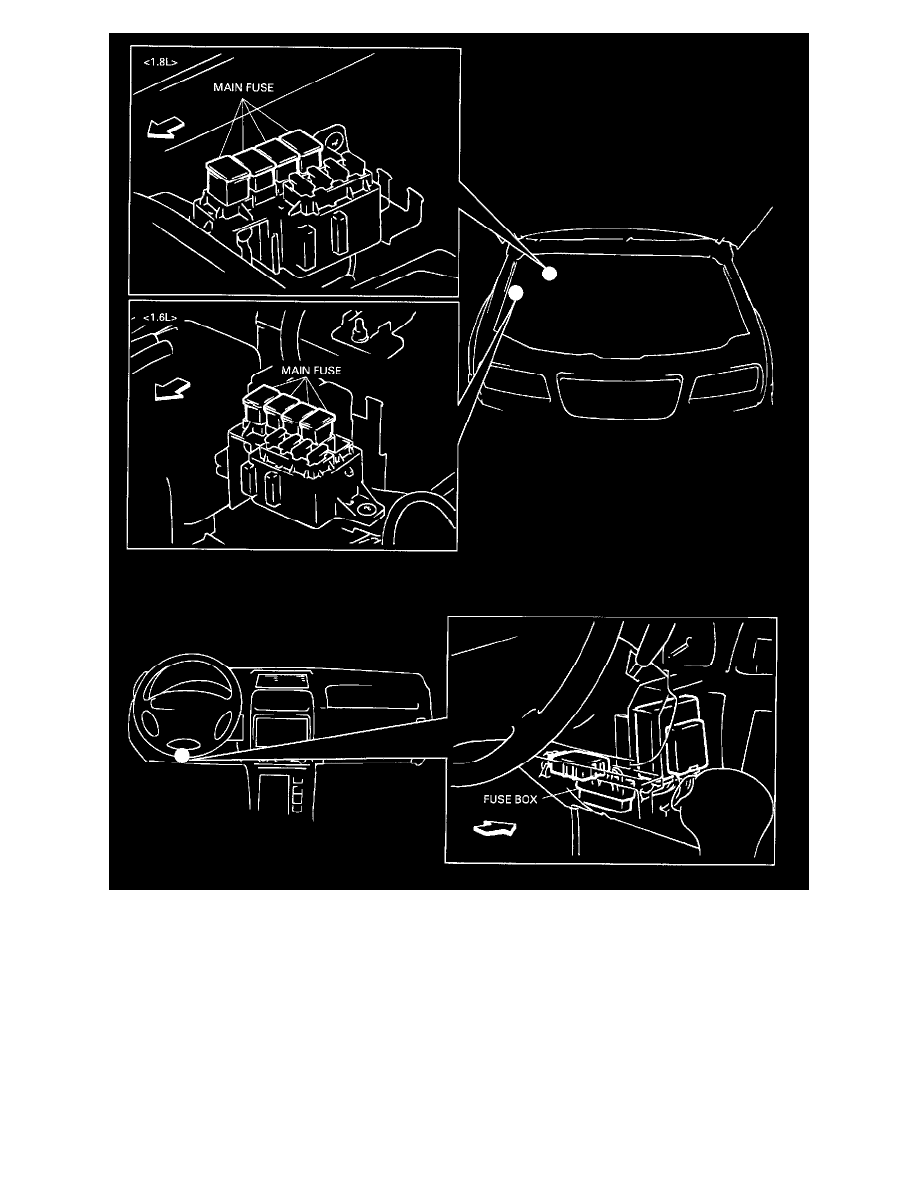 <1.8L>

MAIN FUSE

<1.6L>

MAIN FUSE

FUSE BOX