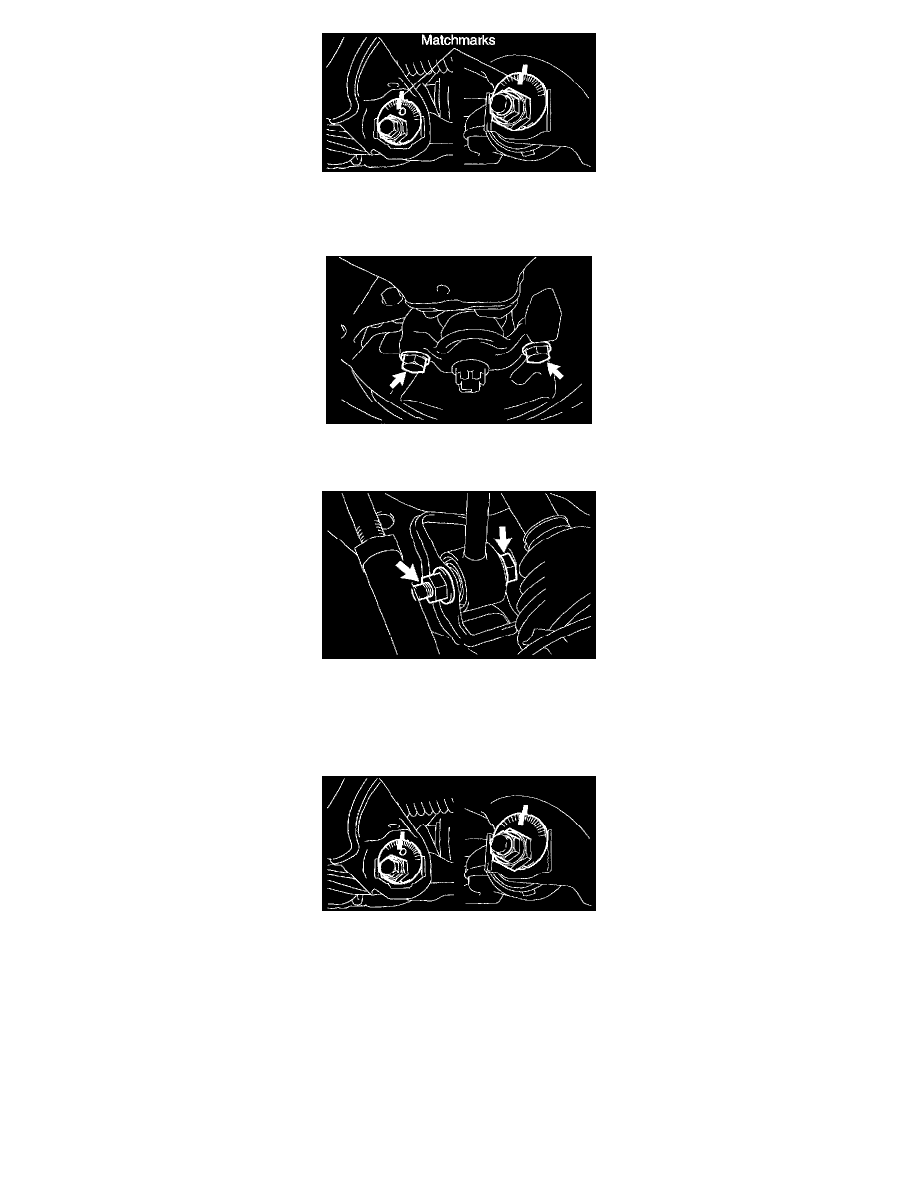 Matchmarks