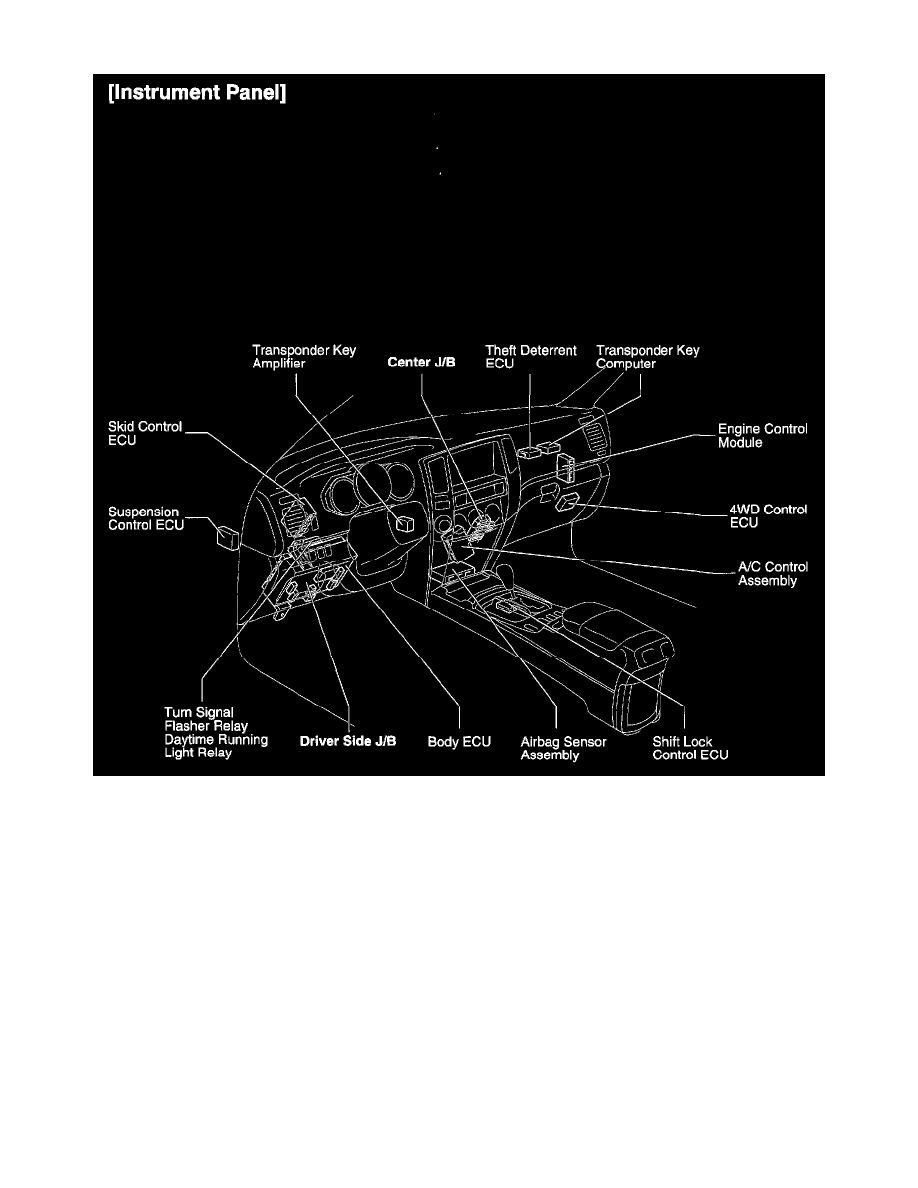 [Instrument Panel]

Transponder Key Amplifier

Center J/B

Theft Deterrent ECU

Transponder Key Computer

Skid Control ECU

Engine Control Module

Suspension Control ECU

4WD Control ECU

A/C Control Assembly

Turn Signal Flasher Relay Daytime Running Light Relay

Driver Side J/B

Body ECU

Airbag Sensor Assembly

Shift Lock Control ECU