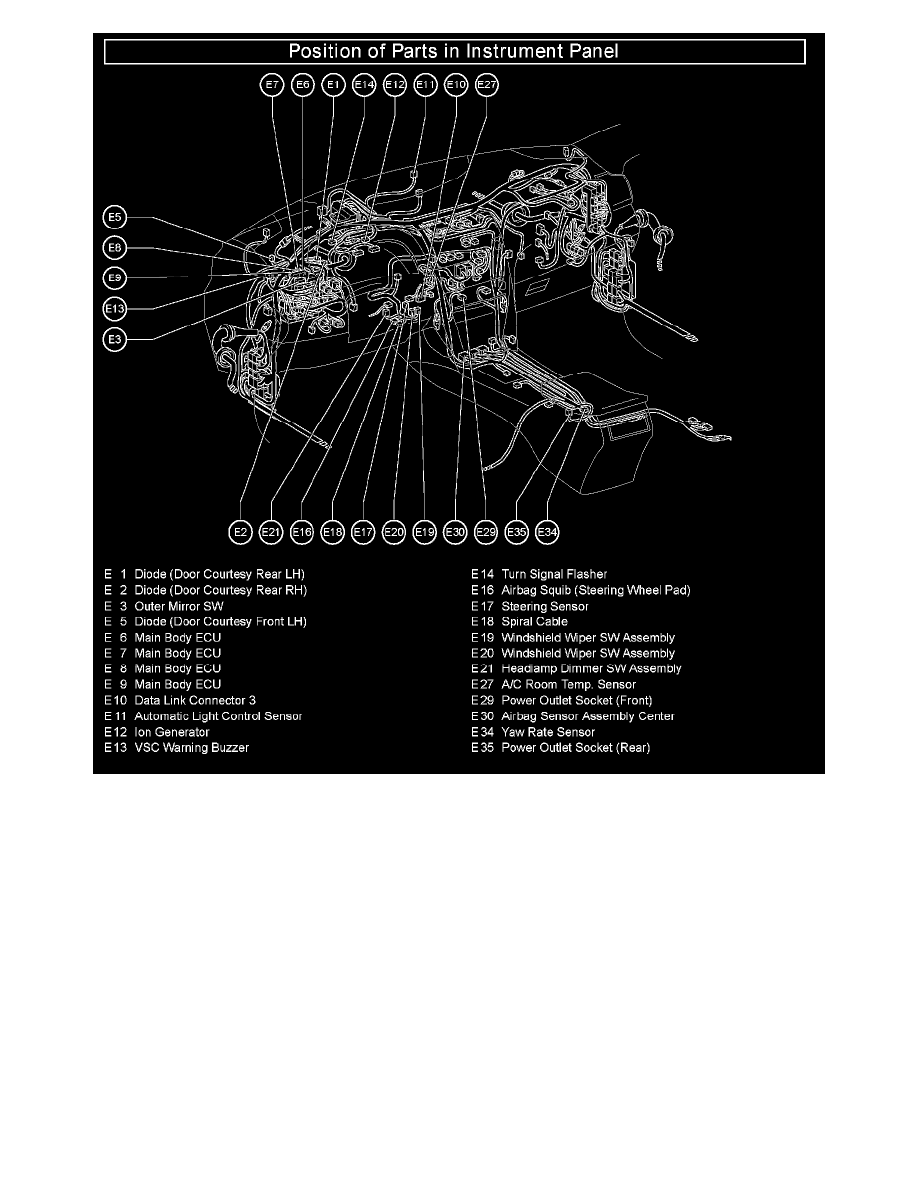 Position of Parts in Instrument Panel

E7 E6 E1 E14 E12 E11 E10 E27

E5
E8
E9
E13
E3

E2 E21 E16 E18 E17 E20 E19 E30 E29 E35 E34

E 1 Diode (Door Courtesy Rear LH)
E 2 Diode (Door Courtesy Rear RH)
E 3 Outer Mirror SW
E 5 Diode (Door Courtesy Front LH)
E 6 Main Body ECU
E 7 Main Body ECU
E 8 Main Body ECU
E 9 Main Body ECU
E10 Data Link Connector 3
E11 Automatic Light Control Sensor
E12 Ion Generator
E13 VSC Warning Buzzer

E14 Turn Signal Flasher
E16 Airbag Squib (Steering Wheel Pad)
E17 Steering Sensor
E18 Spiral Cable
E19 Windshield Wiper SW Assembly
E20 Windshield Wiper SW Assembly
E21 Headlamp Dimmer SW Assembly
E27 A/C Room Temp. Sensor
E29 Power Outlet Socket (Front)
E30 Airbag Sensor Assembly Center
E34 Yaw Rate Sensor
E35 Power Outlet Socket (Rear)