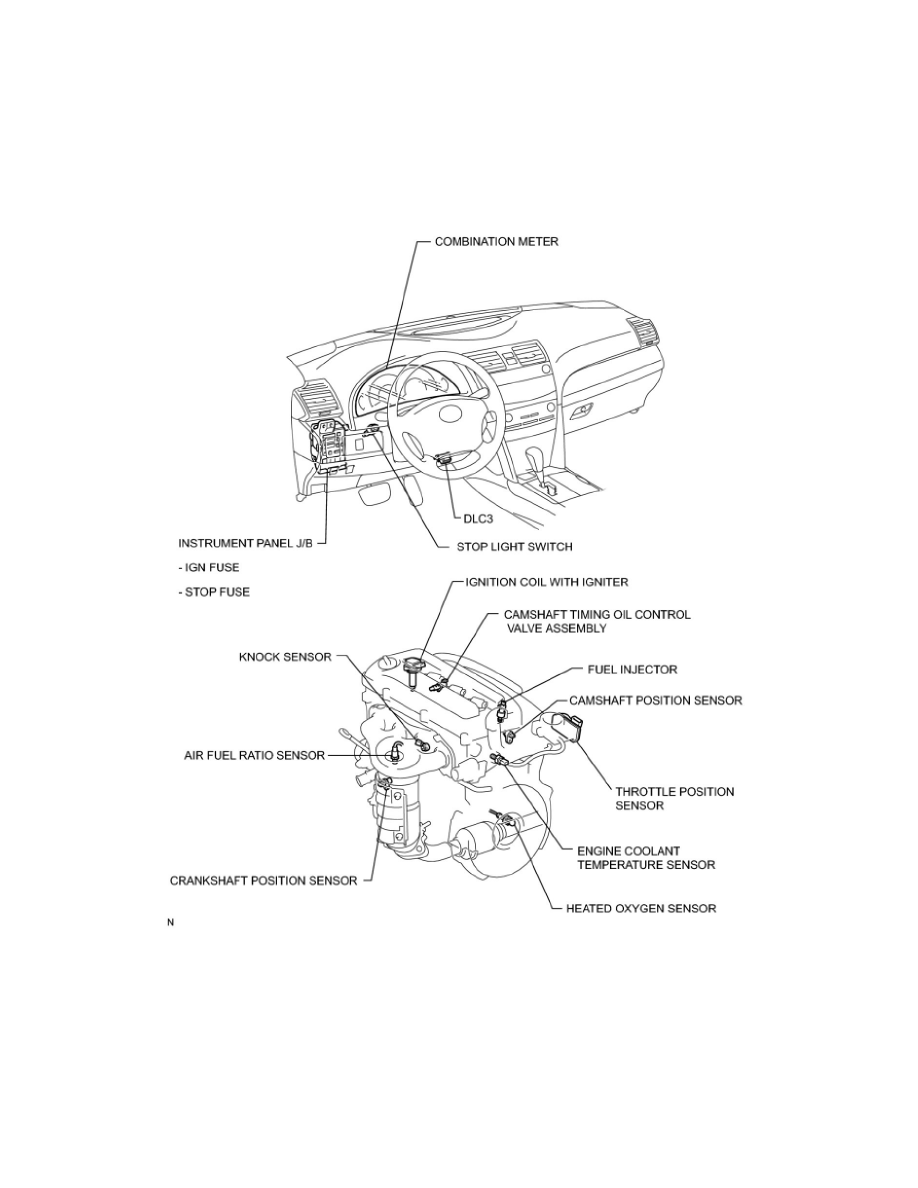 COMBINATION METER

DLC3

INSTRUMENT PANEL J/B

- IGN FUSE

- STOP FUSE

STOP LIGHT SWITCH

IGNITION COIL WITH IGNITER

CAMSHAFT TIMING OIL CONTROL VALVE ASSEMBLY

KNOCK SENSOR

FUEL INJECTOR

CAMSHAFT POSITION SENSOR

AIR FUEL RATIO SENSOR

THROTTLE POSITION SENSOR

ENGINE COOLANT TEMPERATURE SENSOR

CRANKSHAFT POSITION SENSOR

HEATED OXYGEN SENSOR

N