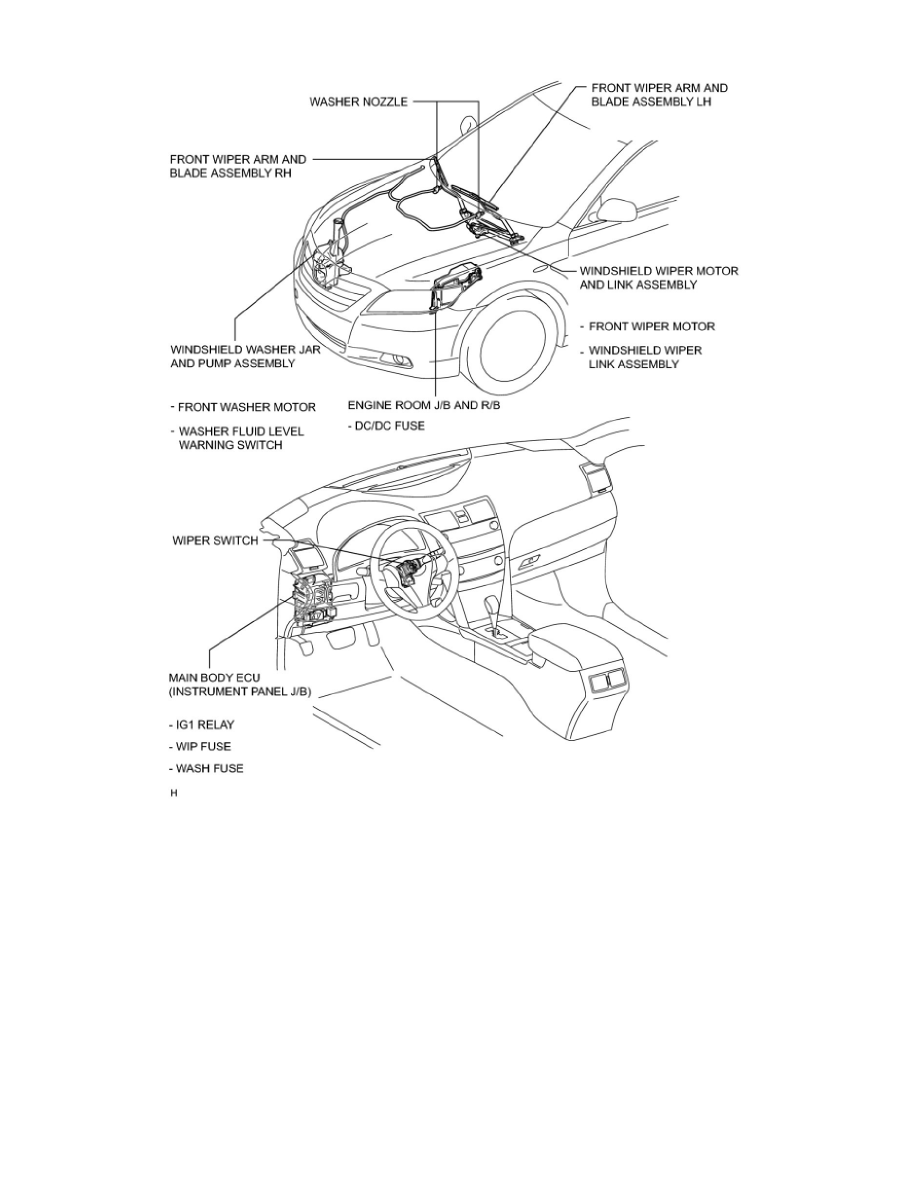 WASHER NOZZLE

FRONT WIPER ARM AND BLADE ASSEMBLY LH

FRONT WIPER ARM AND BLADE ASSEMBLY RH

WINDSHIELD WIPER MOTOR AND LINK ASSEMBLY

- FRONT WIPER MOTOR

- WINDSHIELD WIPER LINK ASSEMBLY

WINDSHIELD WASHER JAR AND PUMP ASSEMBLY

- FRONT WASHER MOTOR

- WASHER FLUID LEVEL WARNING SWITCH

ENGINE ROOM J/B AND R/B

- DC/DC FUSE

WIPER SWITCH

MAIN BODY ECU (INSTRUMENT PANEL J/B)

- IG1 RELAY

- WIP FUSE

- WASH FUSE

H