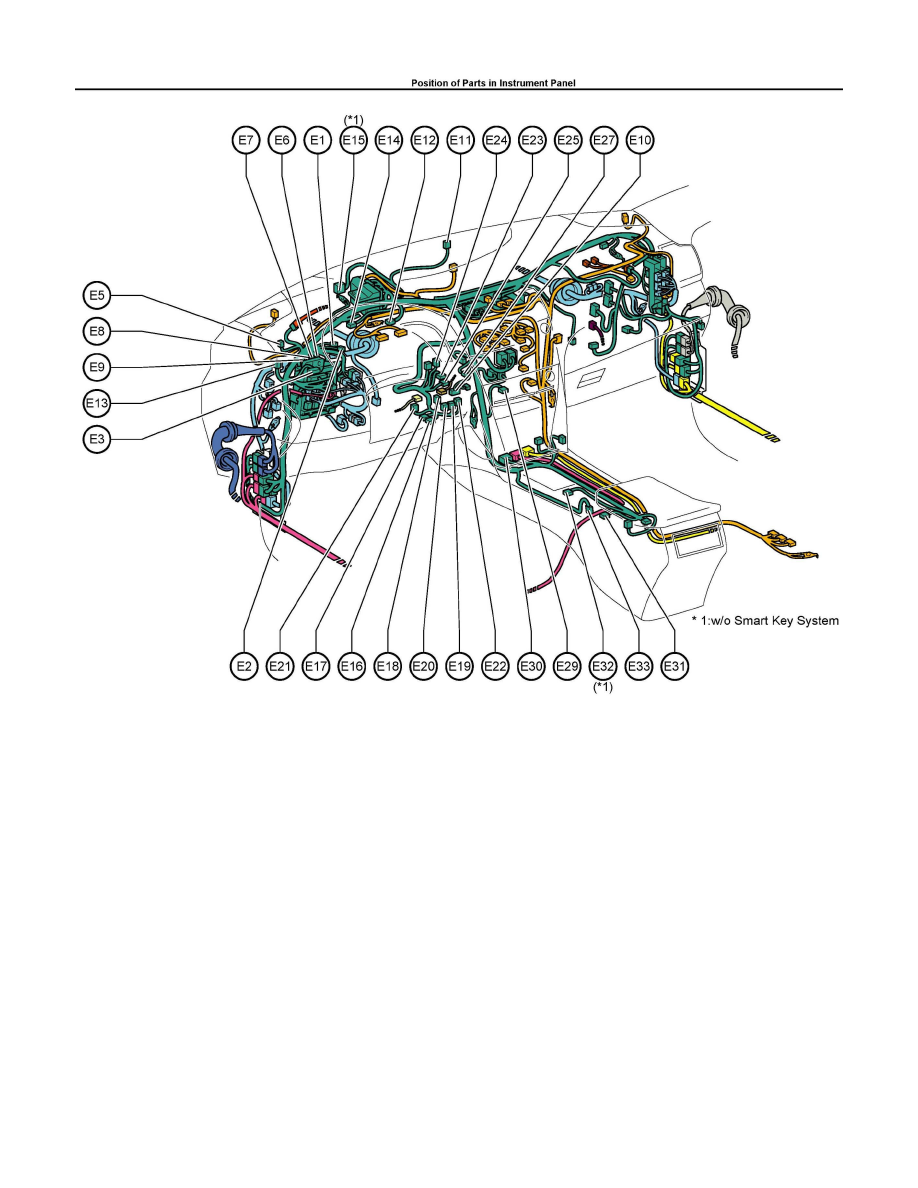 Position of Parts in Instrument Panel

(*1)
E7 E6 E1 E15 E14 E12 E11 E24 E23 E25 E27 E10

E5
E8
E9
E13
E3

* 1:w/o Smart Key System

E2 E21 E17 E16 E18 E20 E19 E22 E30 E29 E32 E33 E31
(*1)