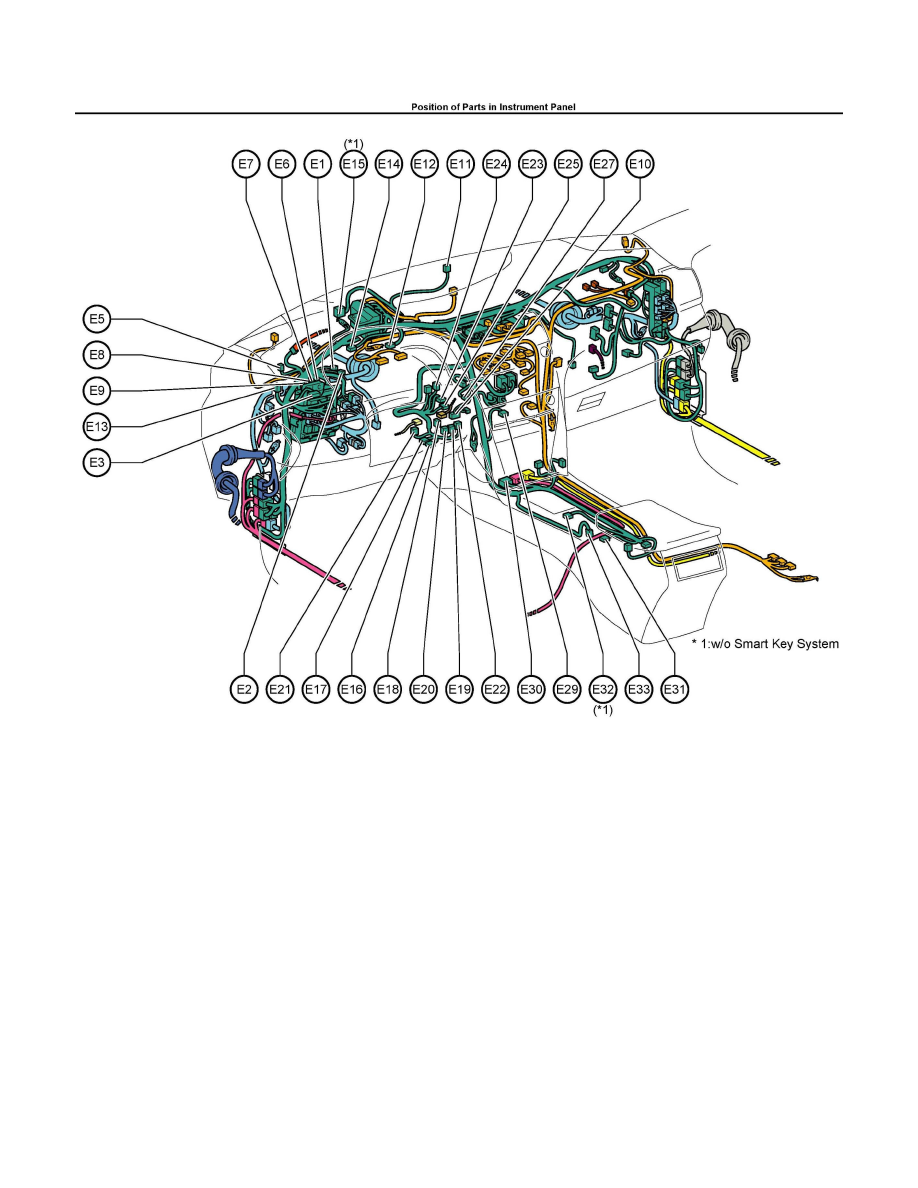 Position of Parts in Instrument Panel

(*1)
E7 E6 E1 E15 E14 E12 E11 E24 E23 E25 E27 E10

E5
E8
E9
E13
E3

* 1:w/o Smart Key System

E2 E21 E17 E16 E18 E20 E19 E22 E30 E29 E32 E33 E31
(*1)