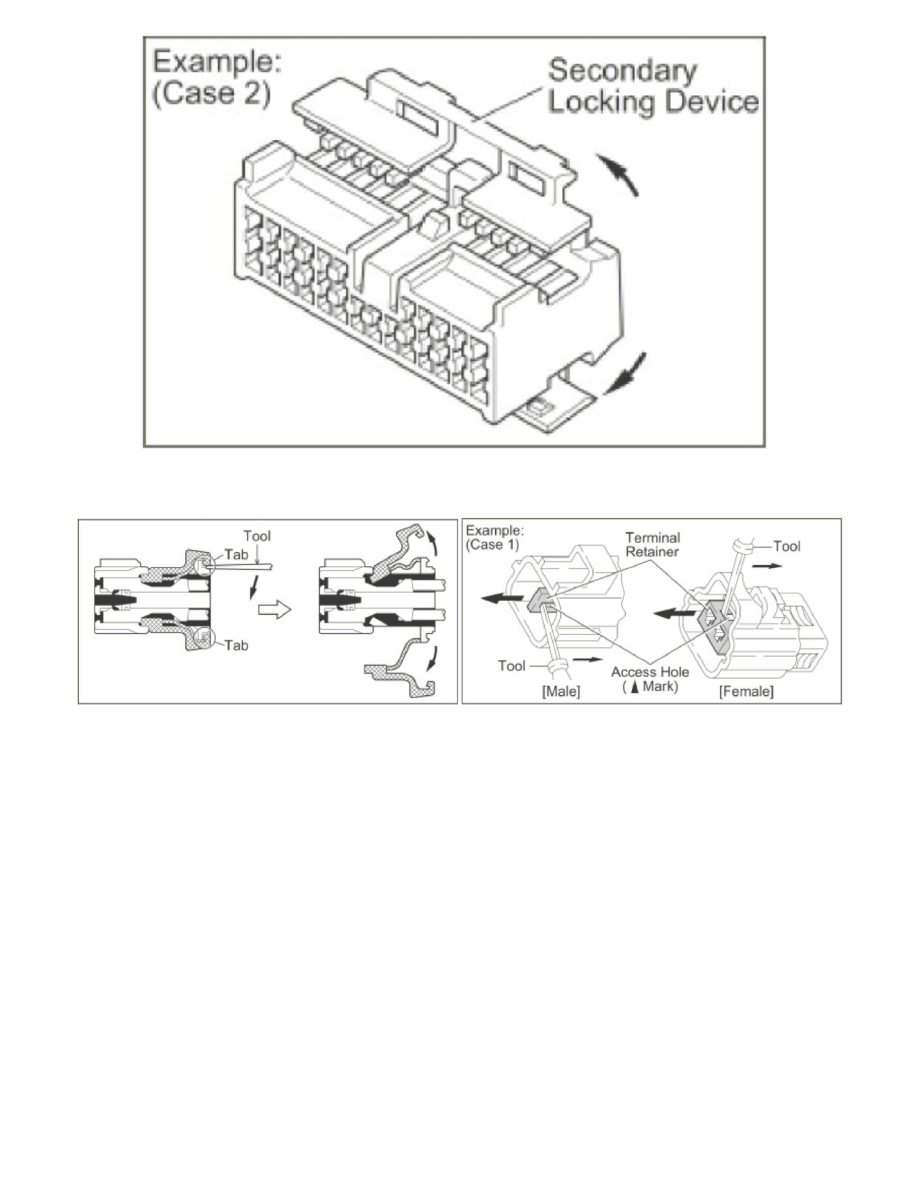 Example:
(Case 2)

Secondary
Locking Device

Tool
Tab
Tab

Example:
(Case 1)

Terminal
Retainer

Tool

Tool

Access Hole
( ▲ Mark)

[Male]

[Female]