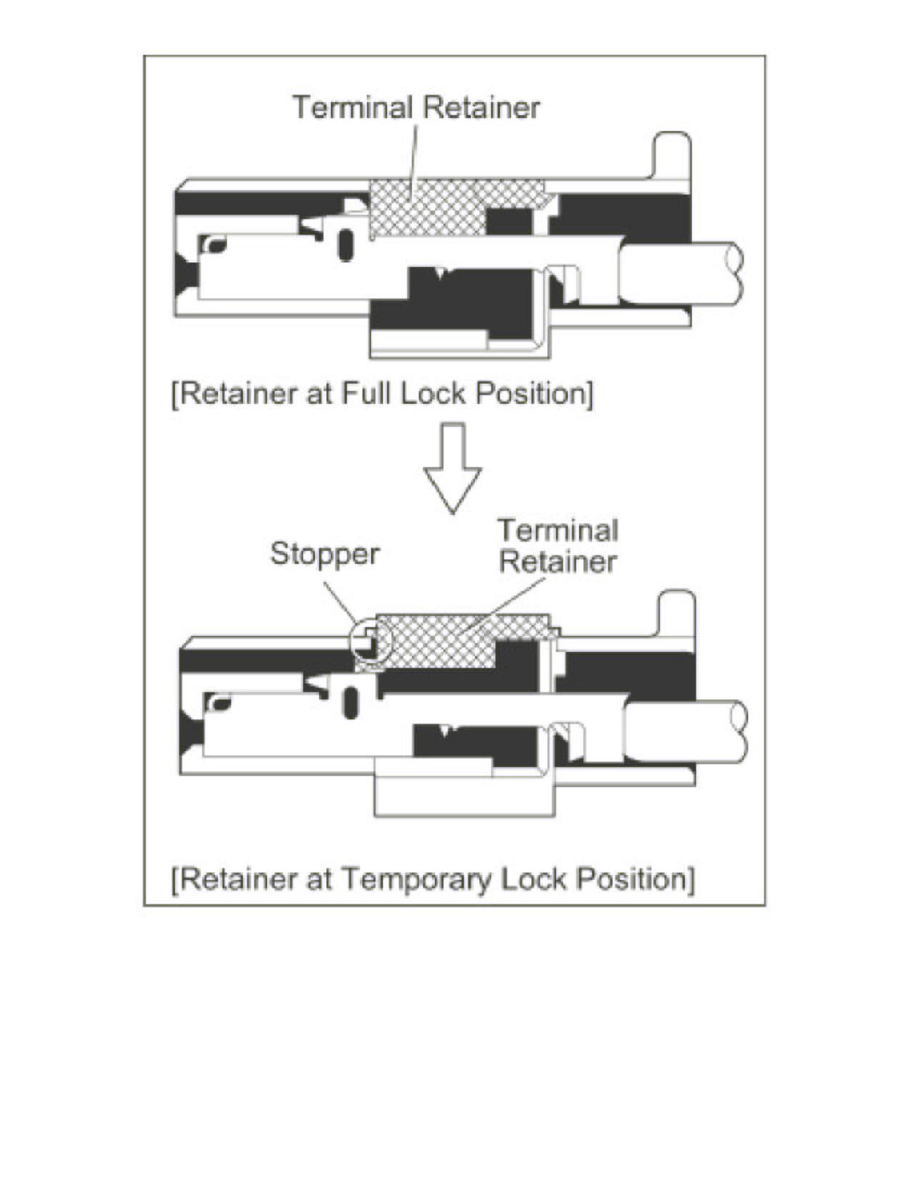 Terminal Retainer

[Retainer at Full Lock Position]

Stopper

Terminal Retainer

[Retainer at Temporary Lock Position]