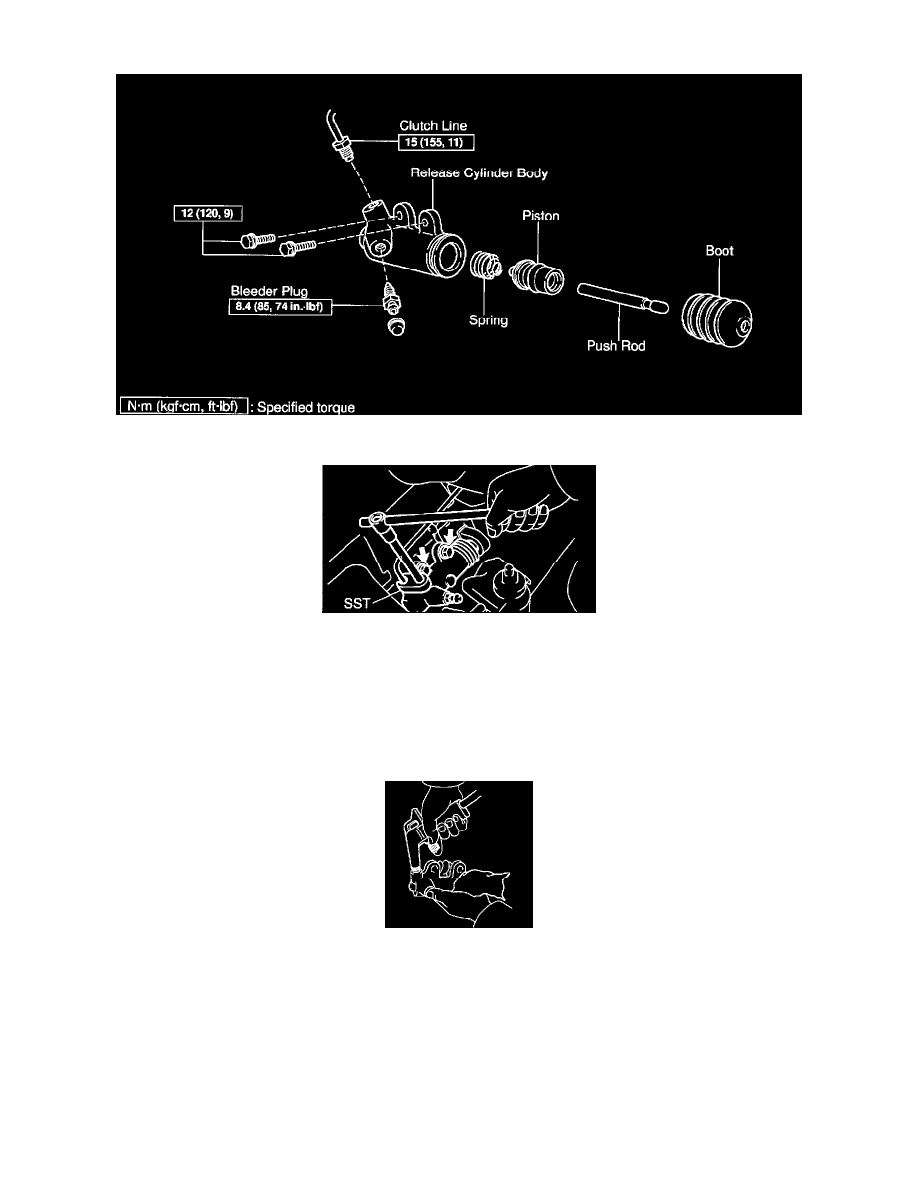 Clutch Line
15 (155, 11)
Release Cylinder Body
12 (120, 9)
Piston
Boot
Bleeder Plug
8.4 (85, 74 in.·lbf)
Spring
Push Rod
N·m (kgf·cm, ft·lbf) : Specified torque

SST