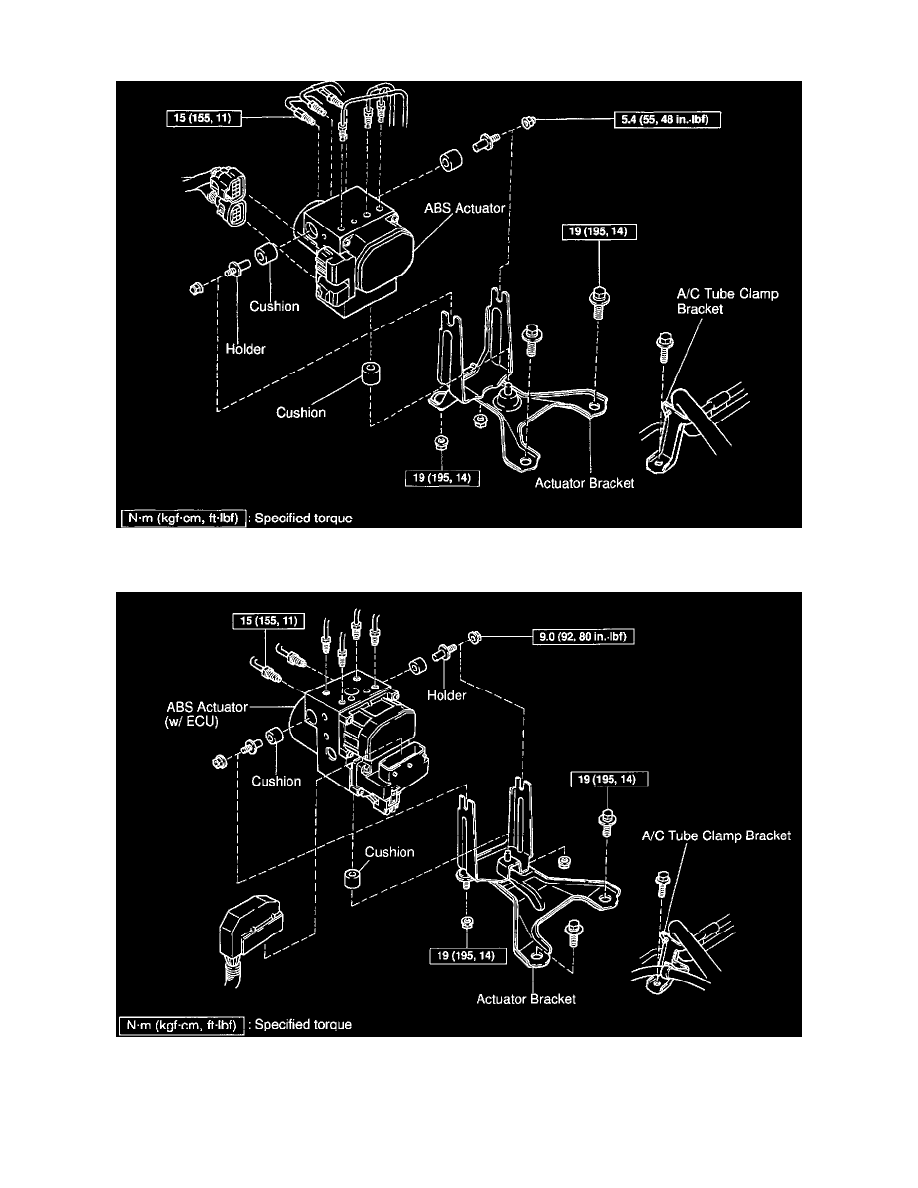 15 (155, 11)

5.4 (55, 48 in.·lbf)

ABS Actuator

19 (195, 14)

A/C Tube Clamp Bracket

Cushion

Holder

Cushion

19 (195, 14)

Actuator Bracket

N·m (kgf·cm, ft·lbf) : Specified torque

15 (155, 11)

9.0 (92, 80 in.·lbf)

Holder

ABS Actuator (w/ ECU)

Cushion

19 (195, 14)

A/C Tube Clamp Bracket

Cushion

19 (195, 14)

Actuator Bracket

N·m (kgf·cm, ft·lbf) : Specified torque