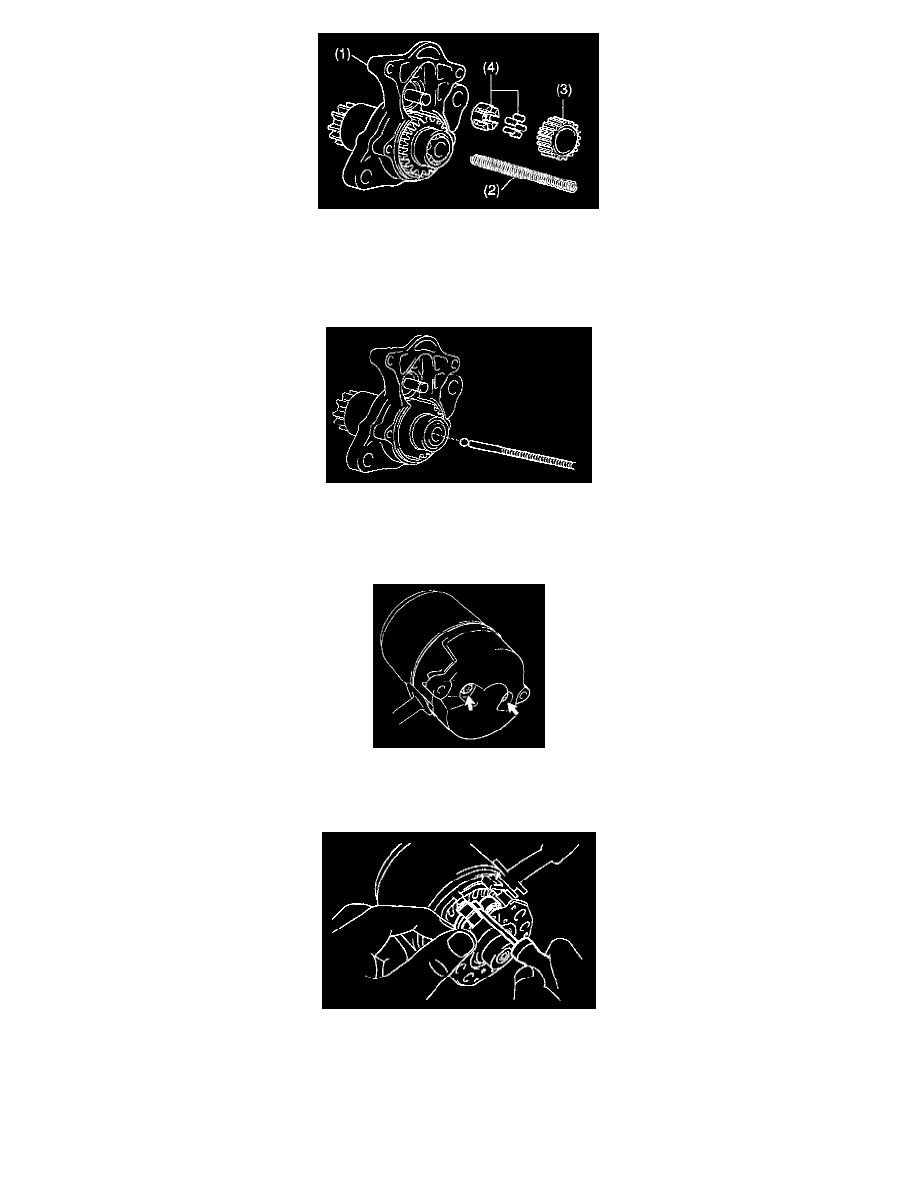 (1)
(4)
(3)
(2)