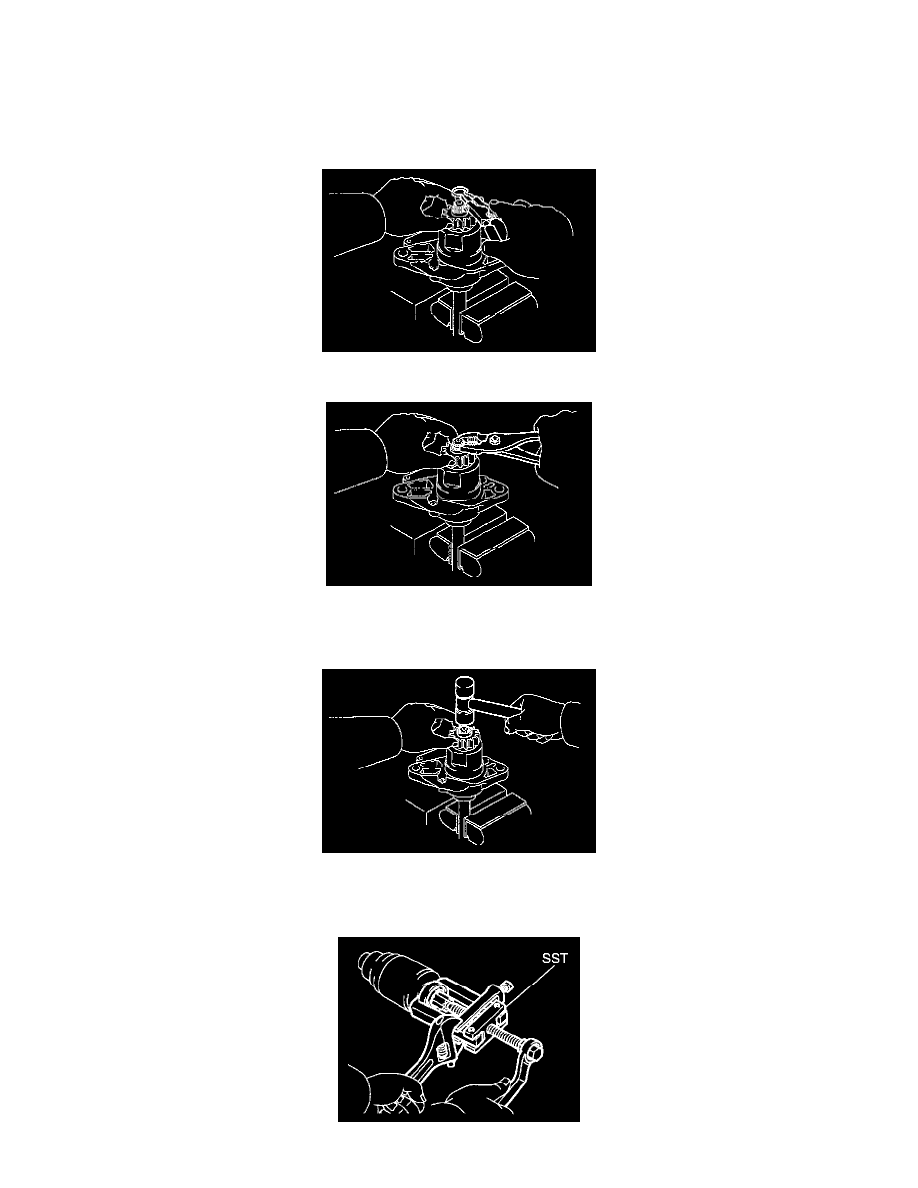 SST