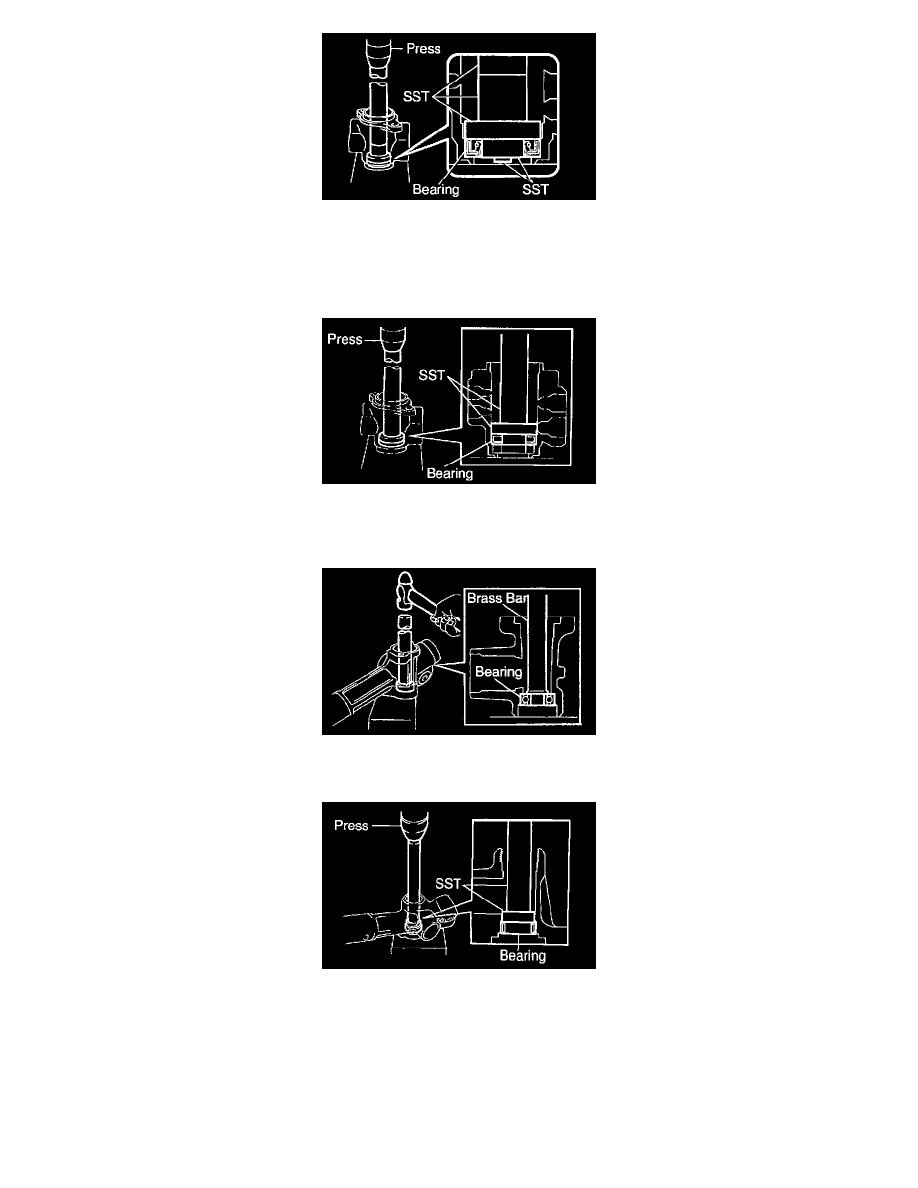 Press
SST
Bearing
SST

Press
SST
Bearing

Brass Bar
Bearing

Press
SST
Bearing