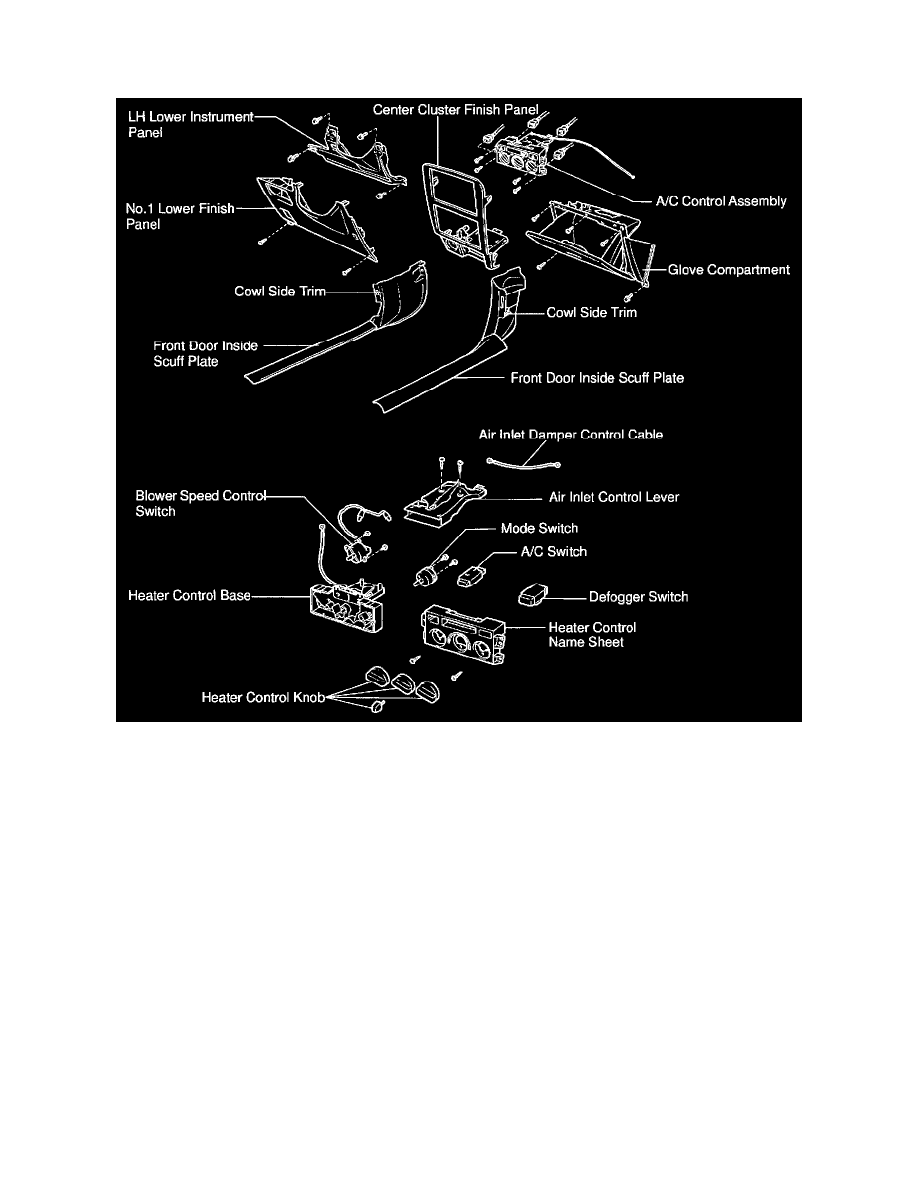 LH Lower Instrument Panel

Center Cluster Finish Panel

A/C Control Assembly

No.1 Lower Finish Panel

Glove Compartment

Cowl Side Trim

Cowl Side Trim

Front Door Inside Scuff Plate

Front Door Inside Scuff Plate

Air Inlet Damper Control Cable

Blower Speed Control Switch

Air Inlet Control Lever

Mode Switch

A/C Switch

Heater Control Base

Defogger Switch

Heater Control Name Sheet

Heater Control Knob