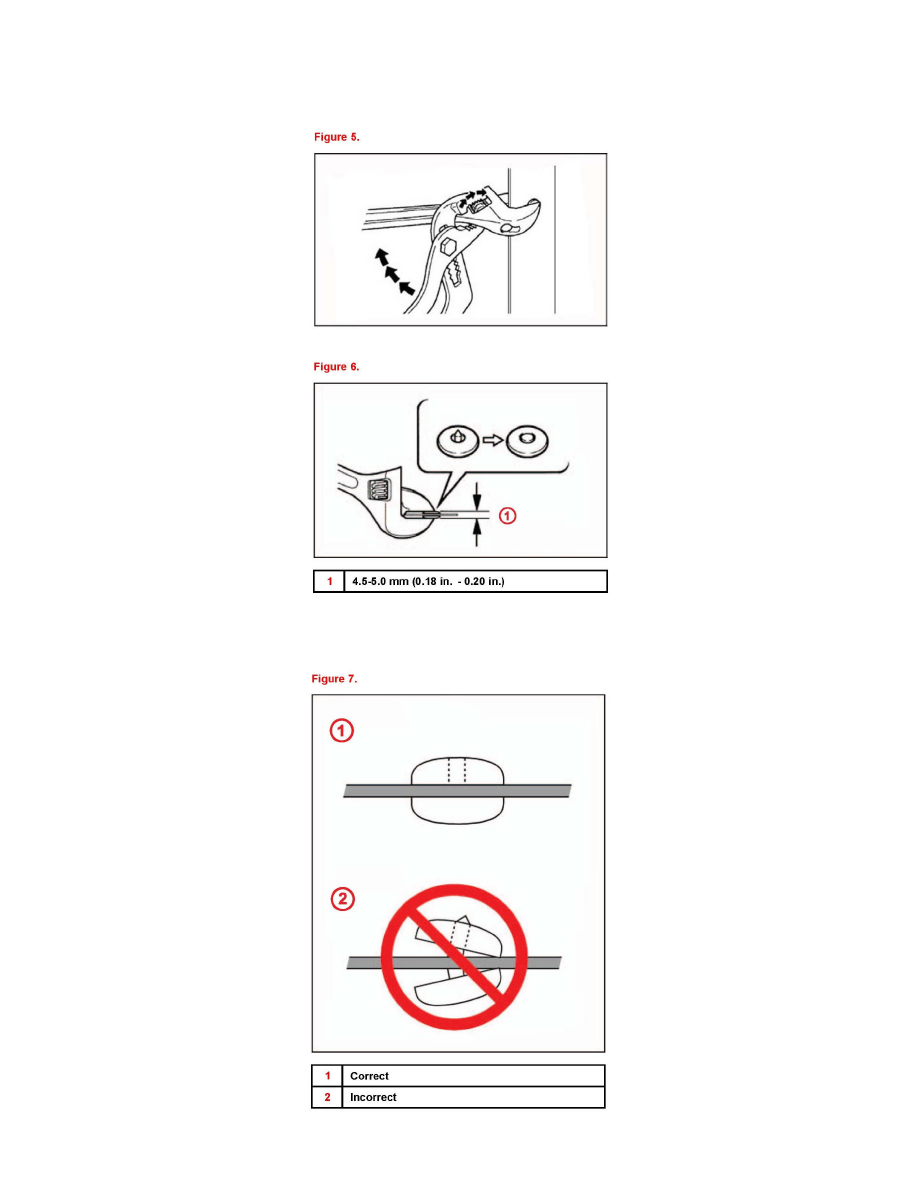 Figure 5.

Figure 6.

1

| 1 | 4.5-5.0 mm (0.18 in. - 0.20 in.) |
|---|---|

Figure 7.

1

2

| 1 | Correct |
|---|---|
| 2 | Incorrect |