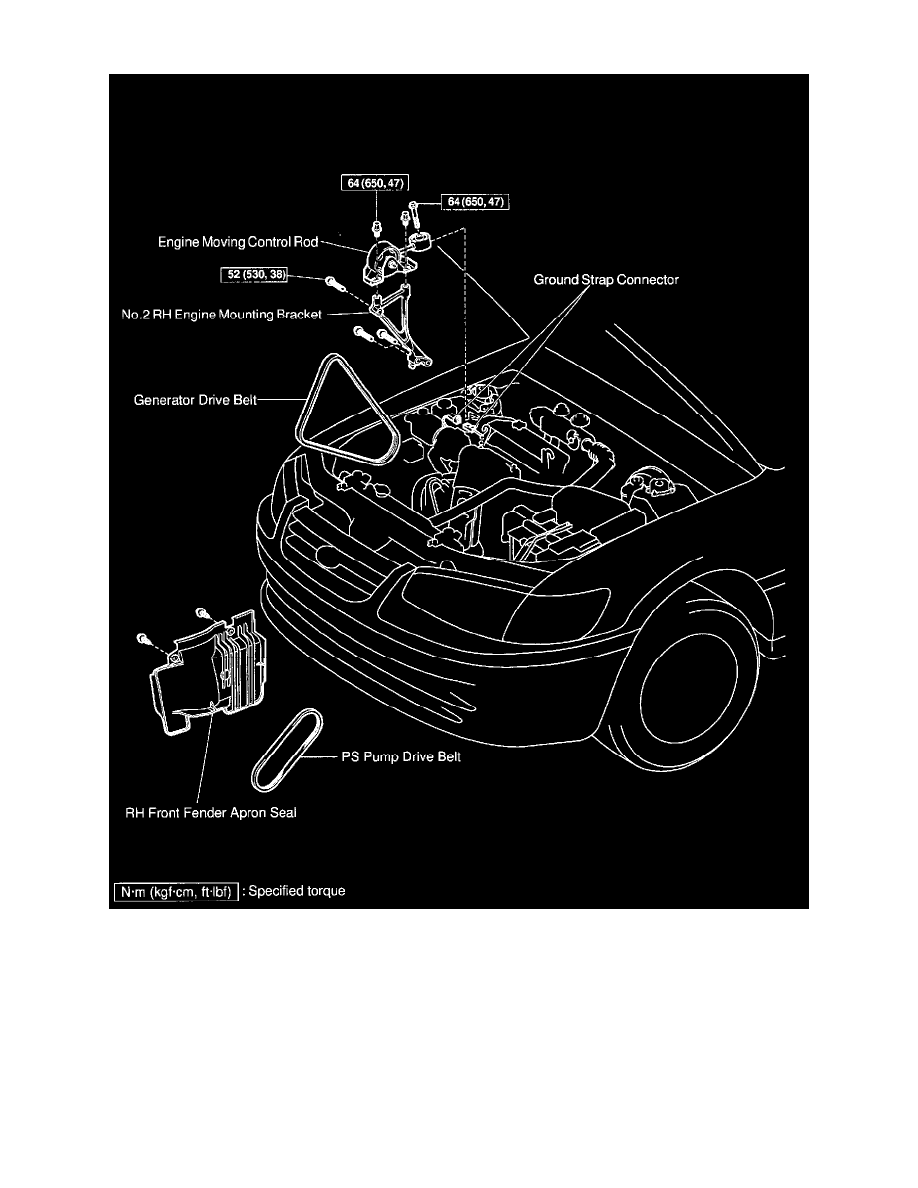 64 (650, 47)

64 (650, 47)

Engine Moving Control Rod

52 (530, 38)

Ground Strap Connector

No.2 RH Engine Mounting Bracket

Generator Drive Belt

PS Pump Drive Belt

RH Front Fender Apron Seal

N·m (kgf·cm, ft·lbf) : Specified torque