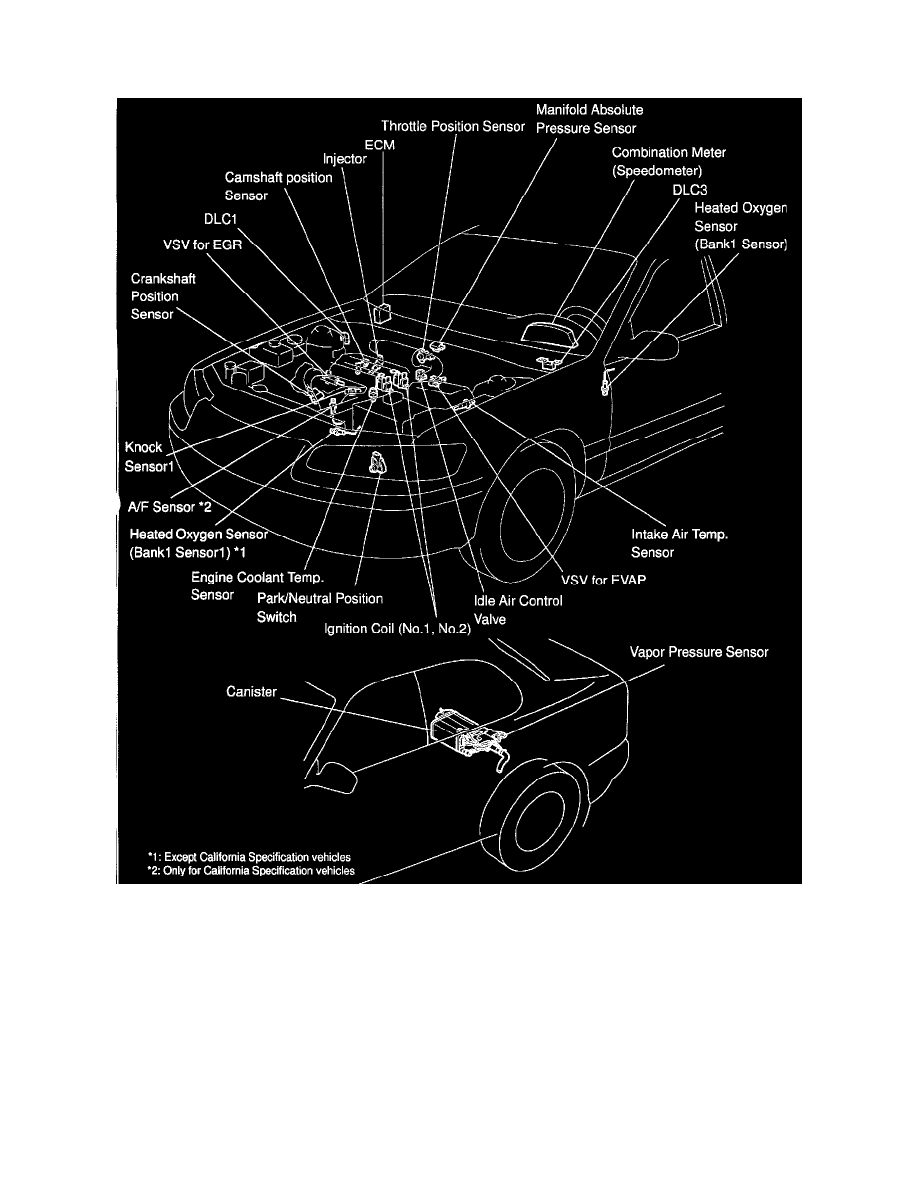 Manifold Absolute Pressure Sensor
Throttle Position Sensor
ECM
Injector
Camshaft position Sensor
Combination Meter (Speedometer)
DLC3
Heated Oxygen Sensor (Bank1 Sensor)
DLC1
VSV for EGR
Crankshaft Position Sensor
Knock Sensor1
A/F Sensor *2
Heated Oxygen Sensor (Bank1 Sensor1) *1
Engine Coolant Temp. Sensor
Park/Neutral Position Switch
Ignition Coil (No.1, No.2)
Idle Air Control Valve
VSV for EVAP
Intake Air Temp. Sensor
Vapor Pressure Sensor
Canister

*1: Except California Specification vehicles
*2: Only for California Specification vehicles