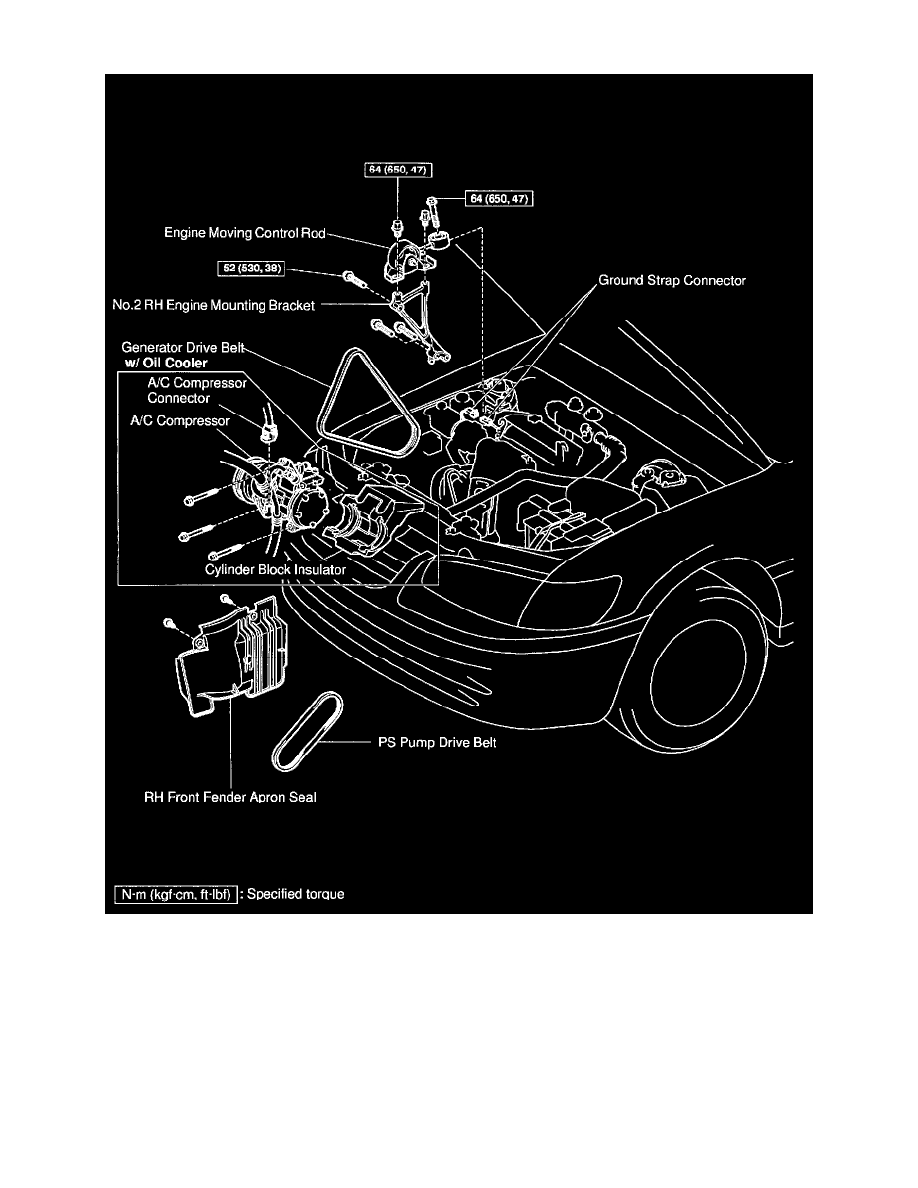 64 (650, 47)

64 (650, 47)

Engine Moving Control Rod

52 (530, 38)

Ground Strap Connector

No.2 RH Engine Mounting Bracket

Generator Drive Belt

w/ Oil Cooler

A/C Compressor Connector

A/C Compressor

Cylinder Block Insulator

PS Pump Drive Belt

RH Front Fender Apron Seal

N·m (kgf·cm, ft·lbf) : Specified torque